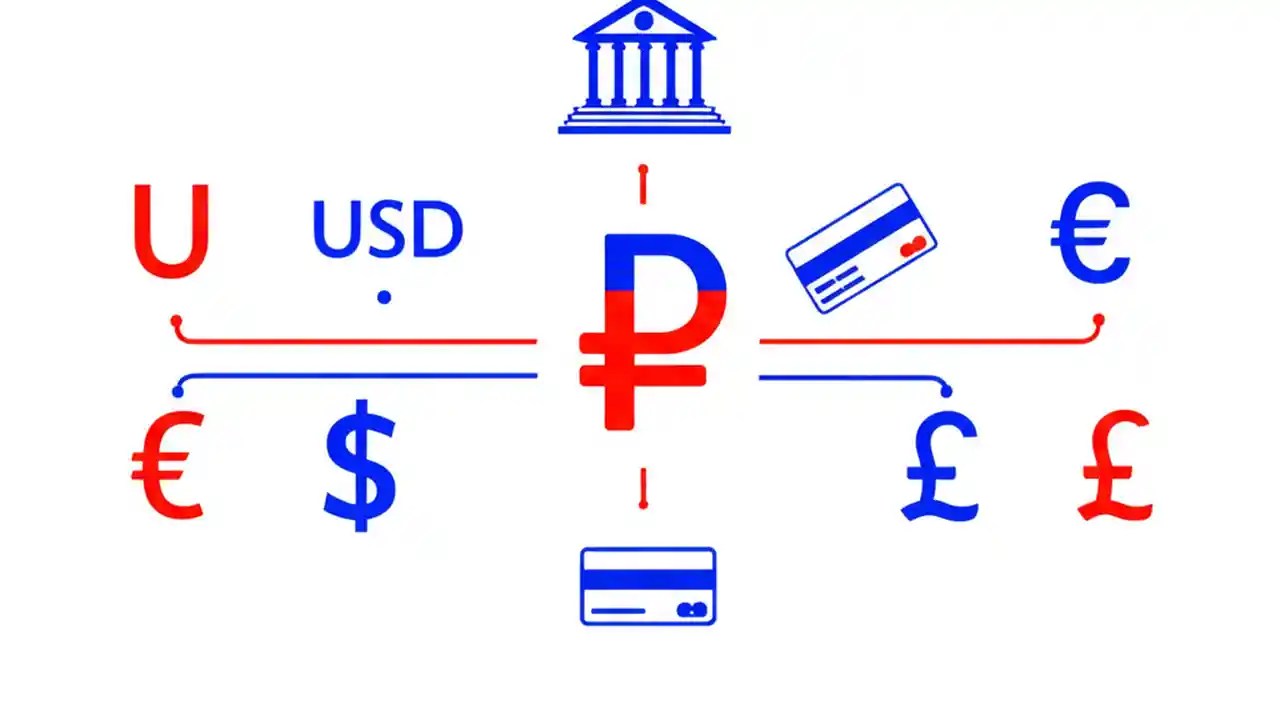 U USD
₽
€
€ $ £ £