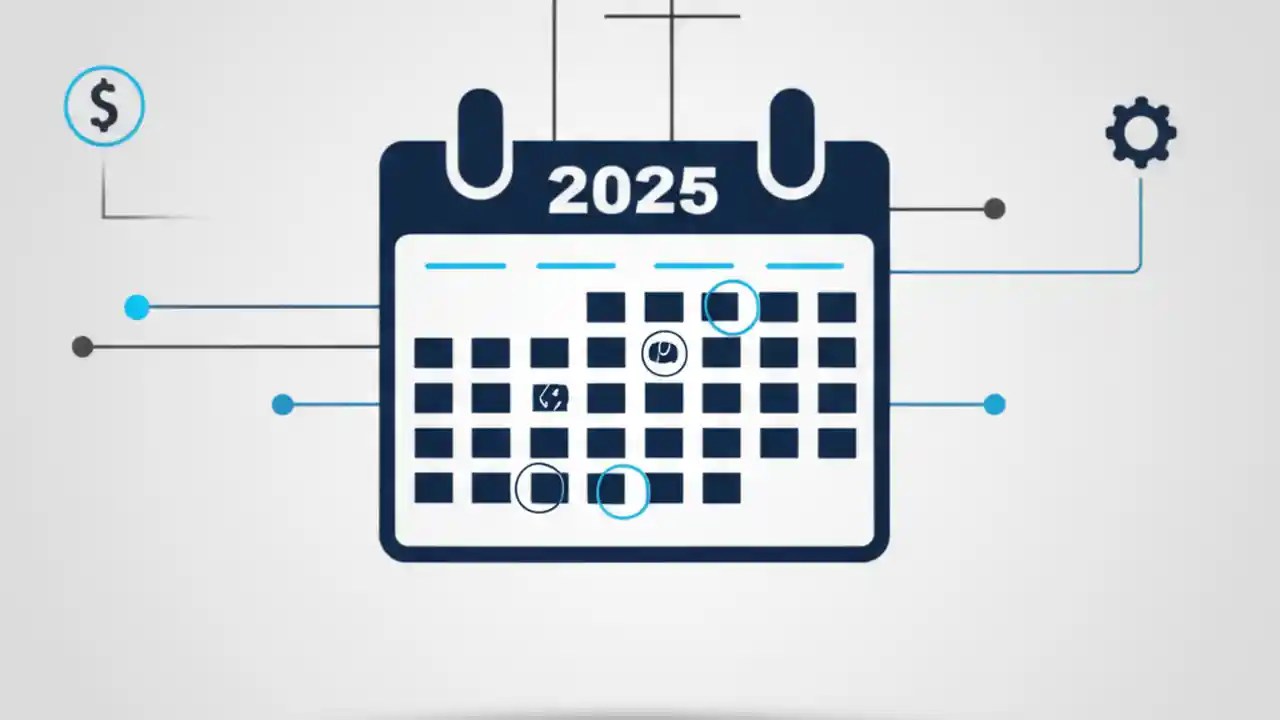 $

2025