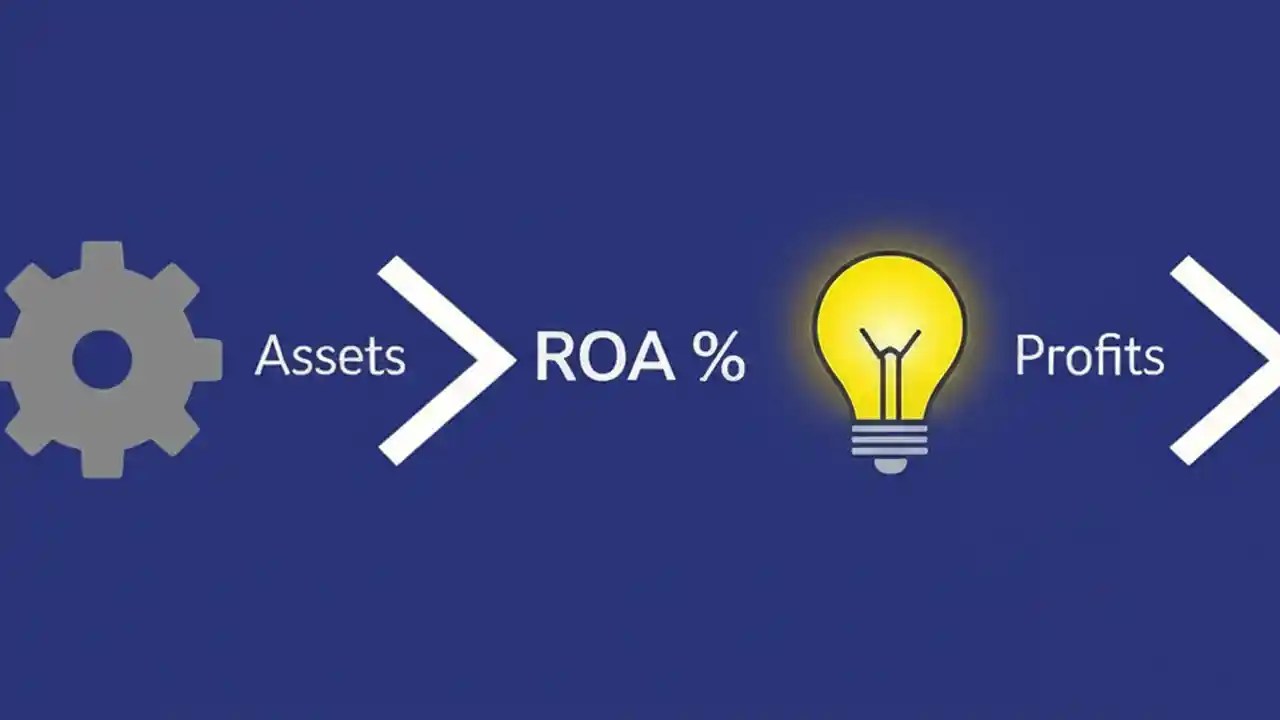 Assets ROA % Profits