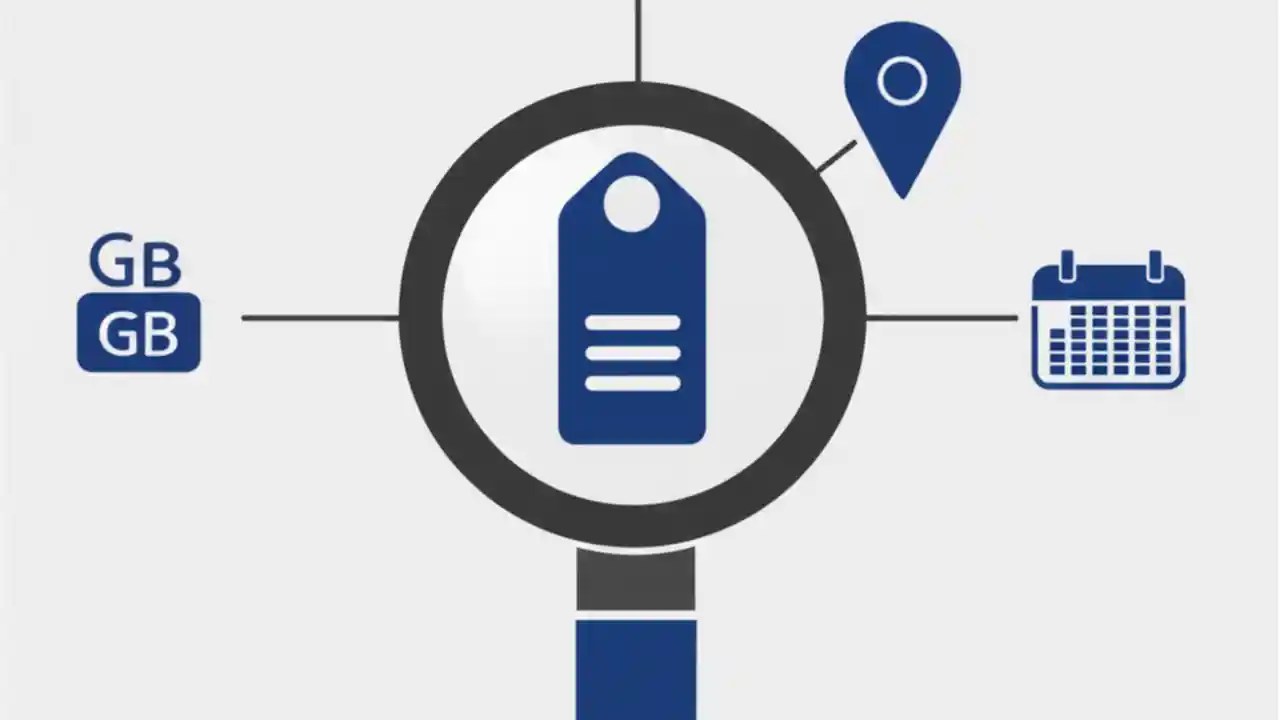 GB
GB