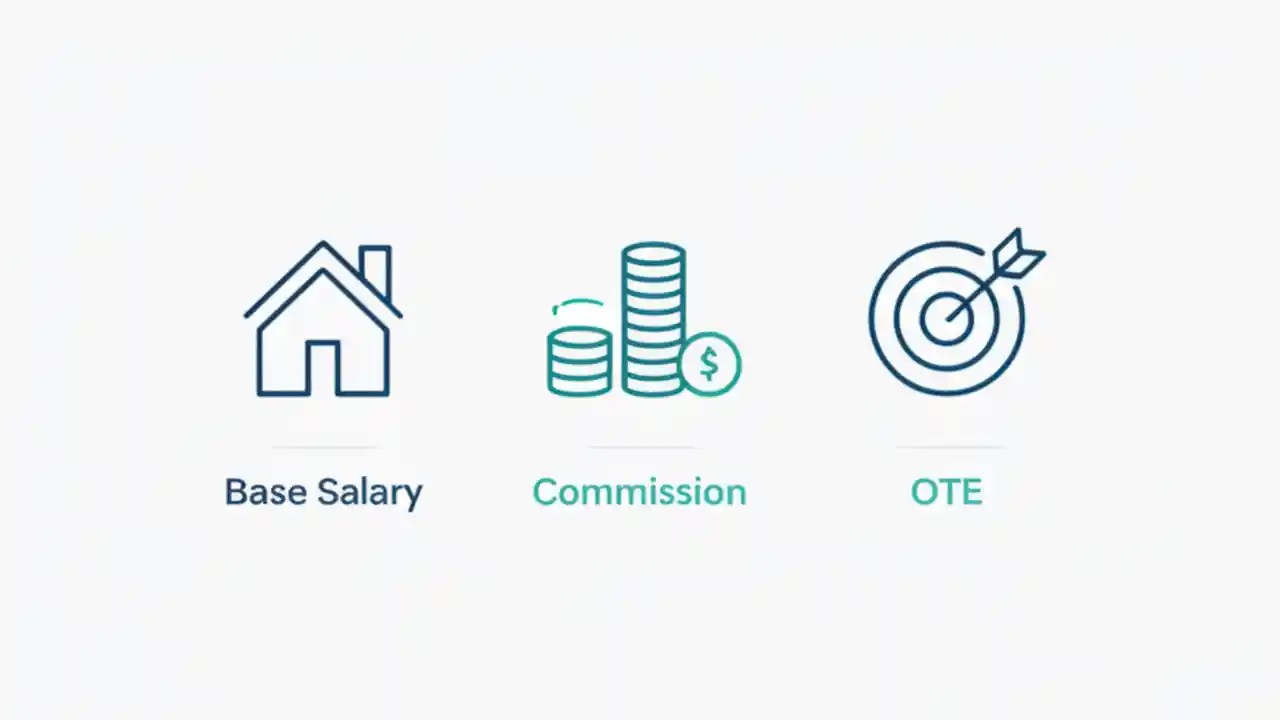 $

Base Salary

Commission

OTE