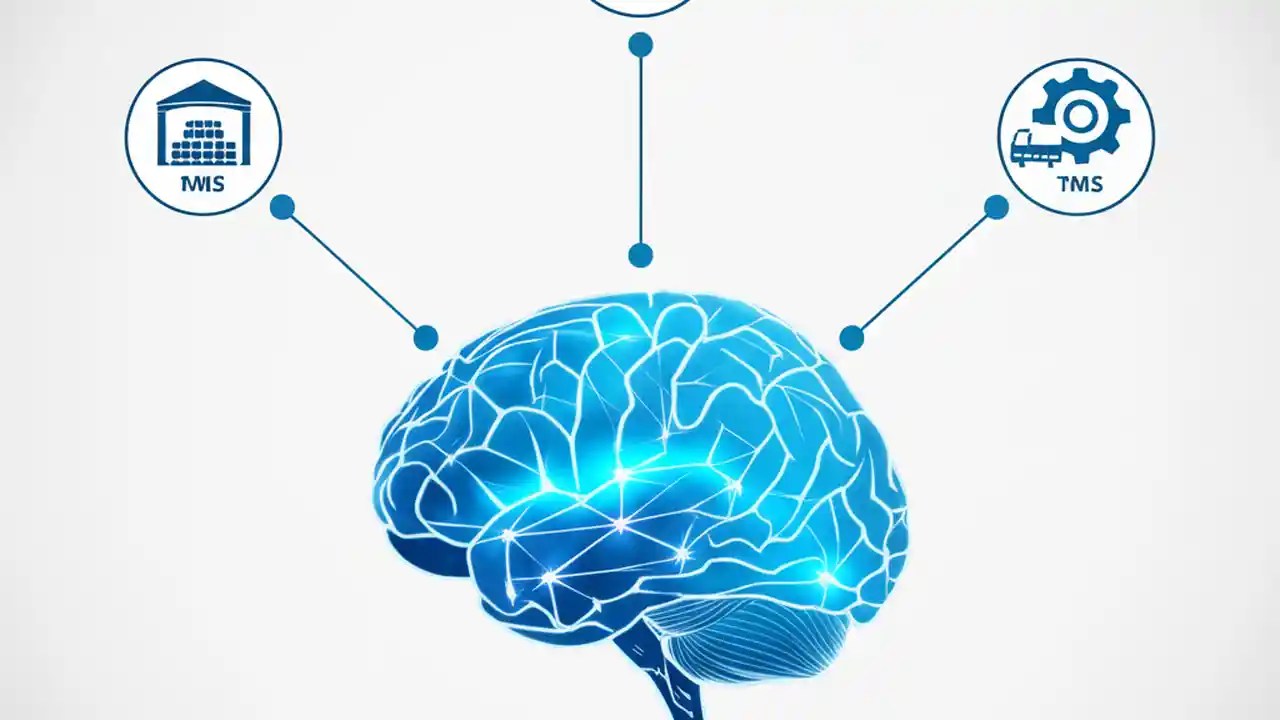 TMIS

TMS