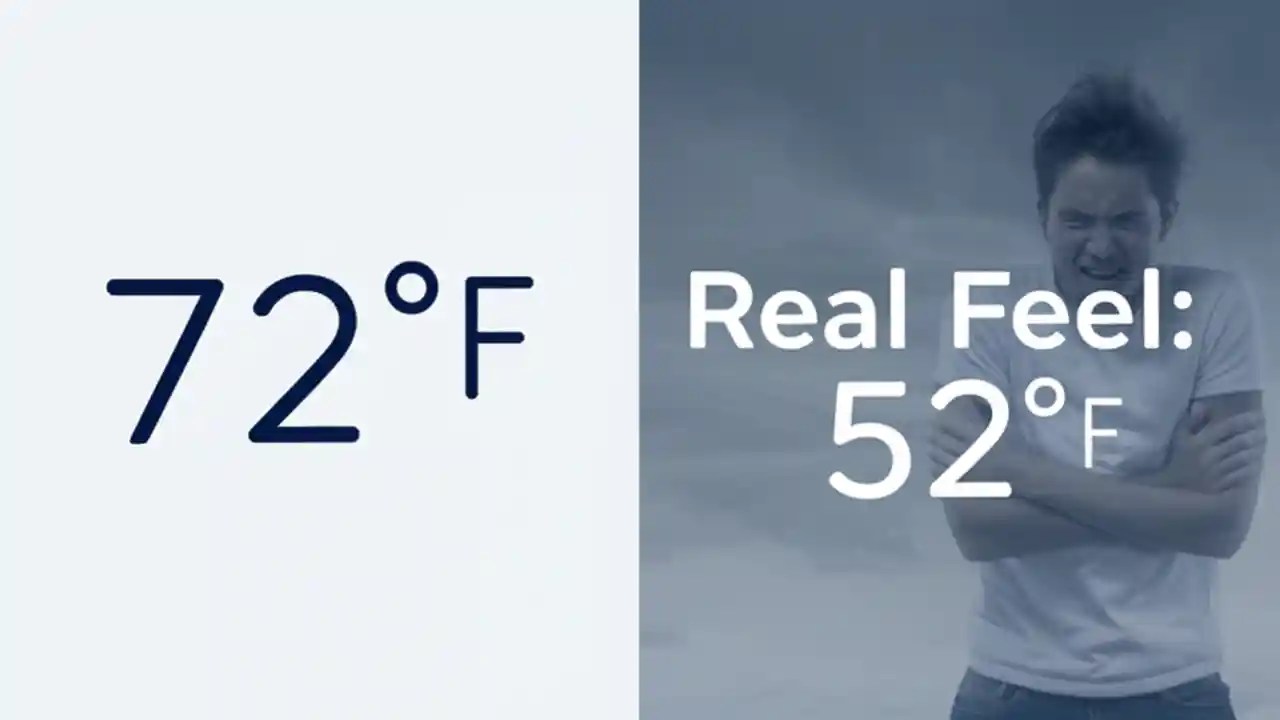 72°F

Real Feel:
52°F