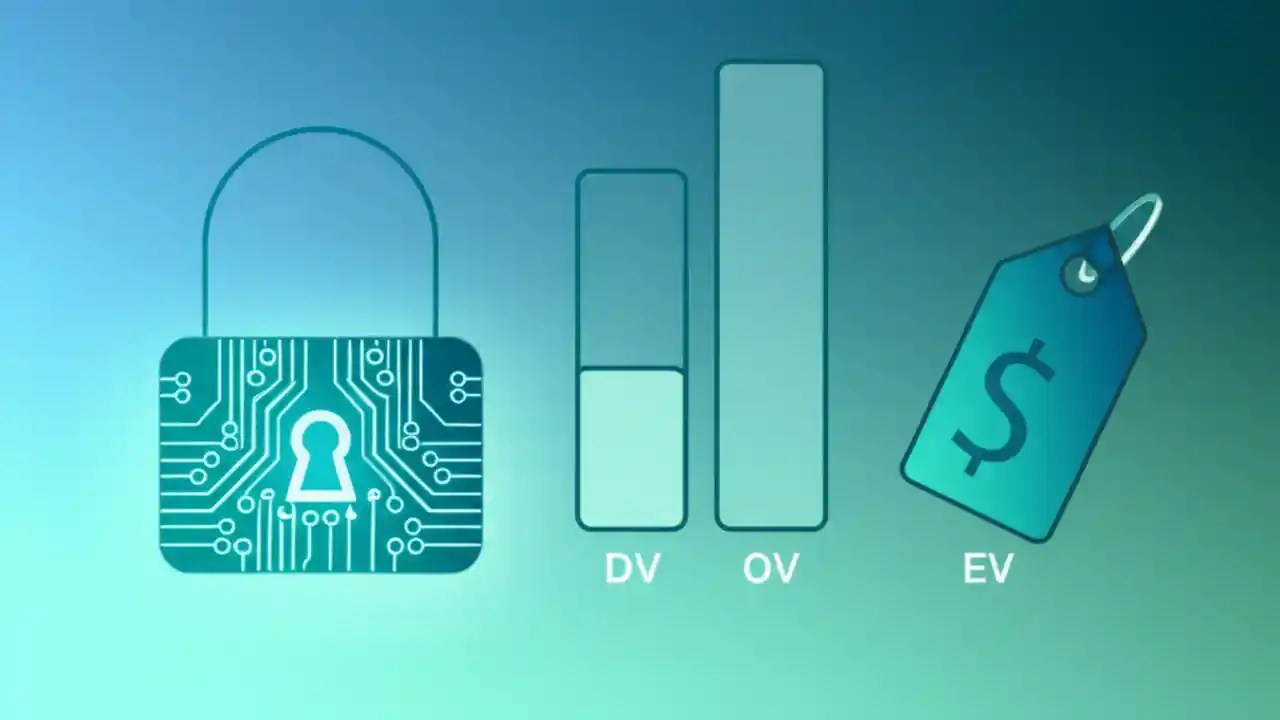 DV OV

$

EV