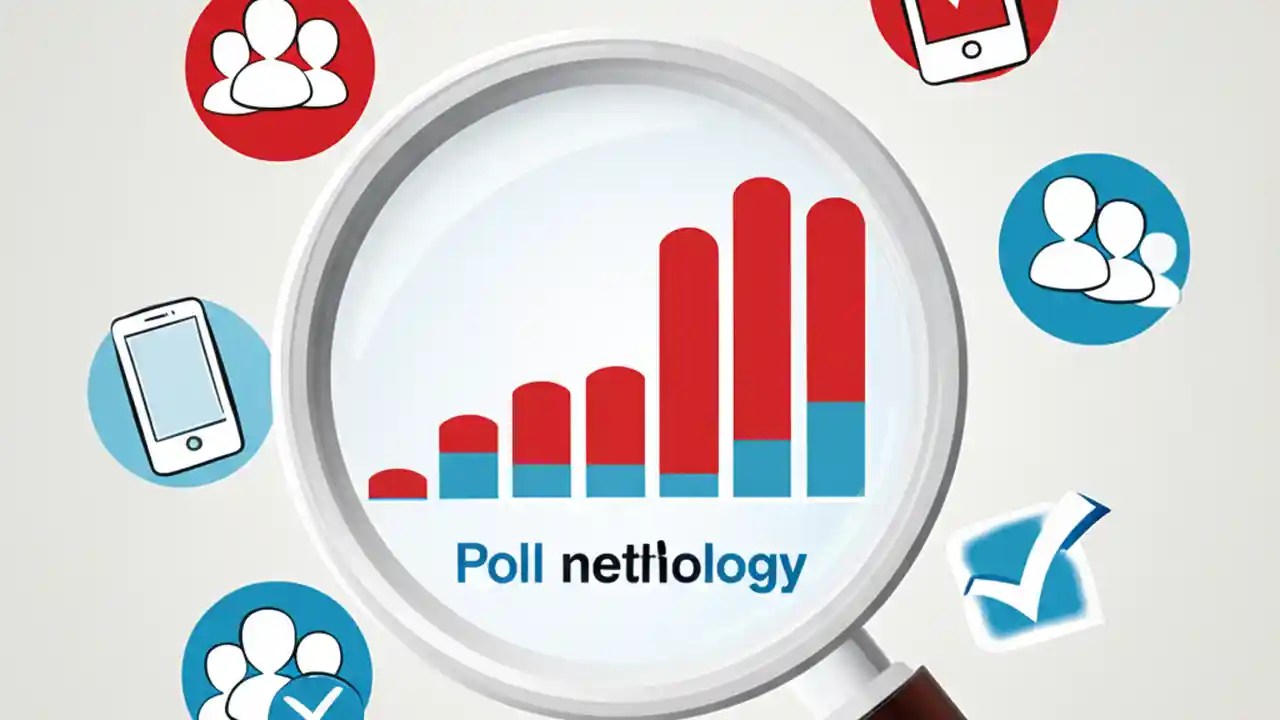 Poll nettiology