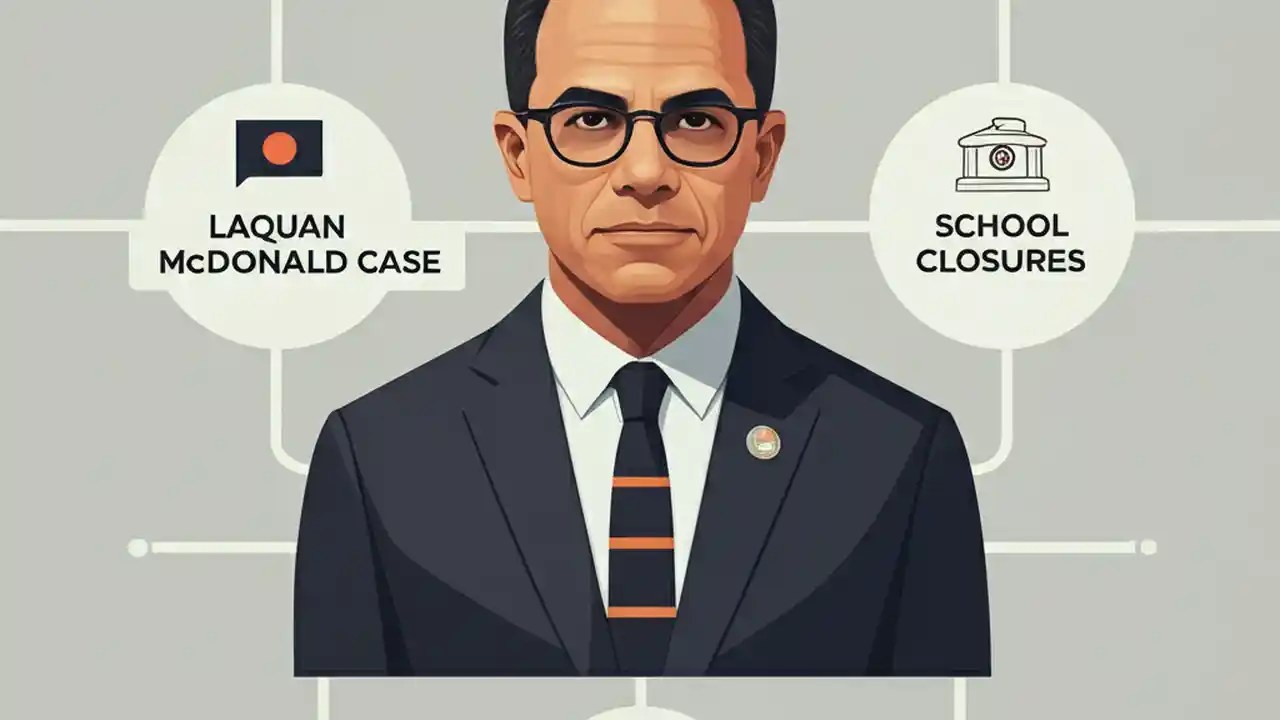 LAQUAN McDONALD CASE

SCHOOL CLOSURES