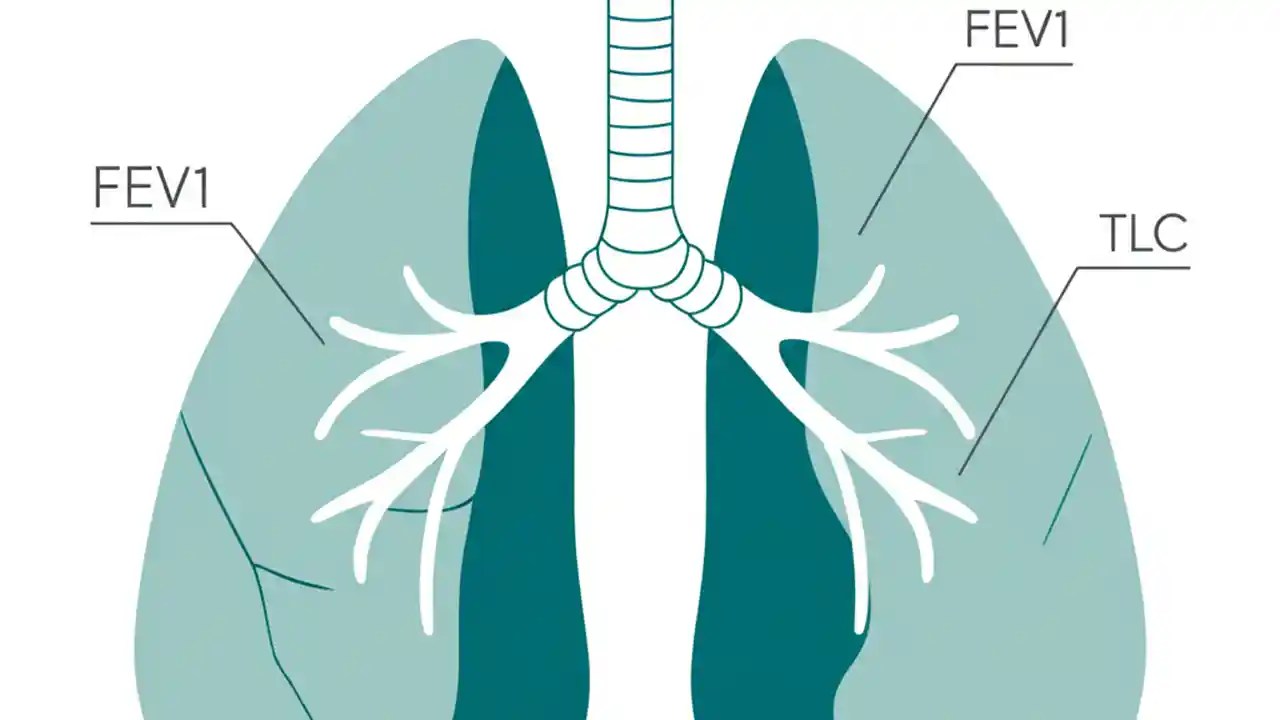 FEV1

FEV1

TLC