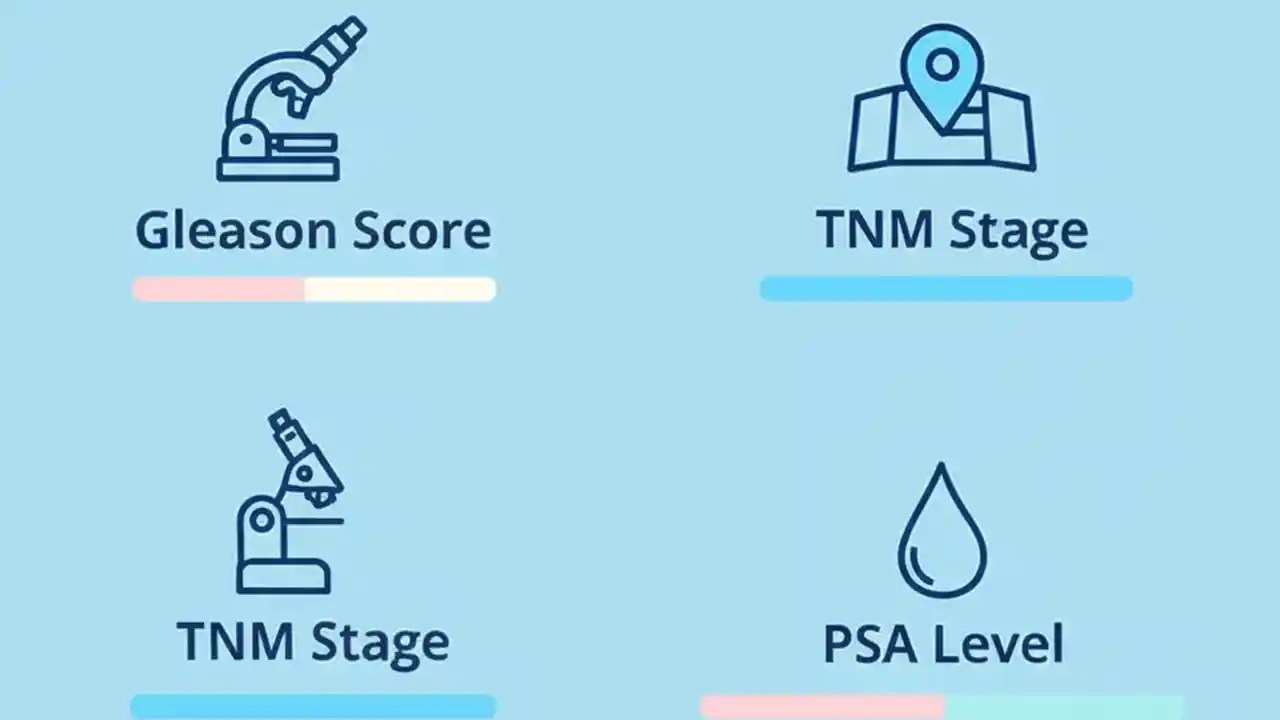 Gleason Score

TNM Stage

TNM Stage

PSA Level