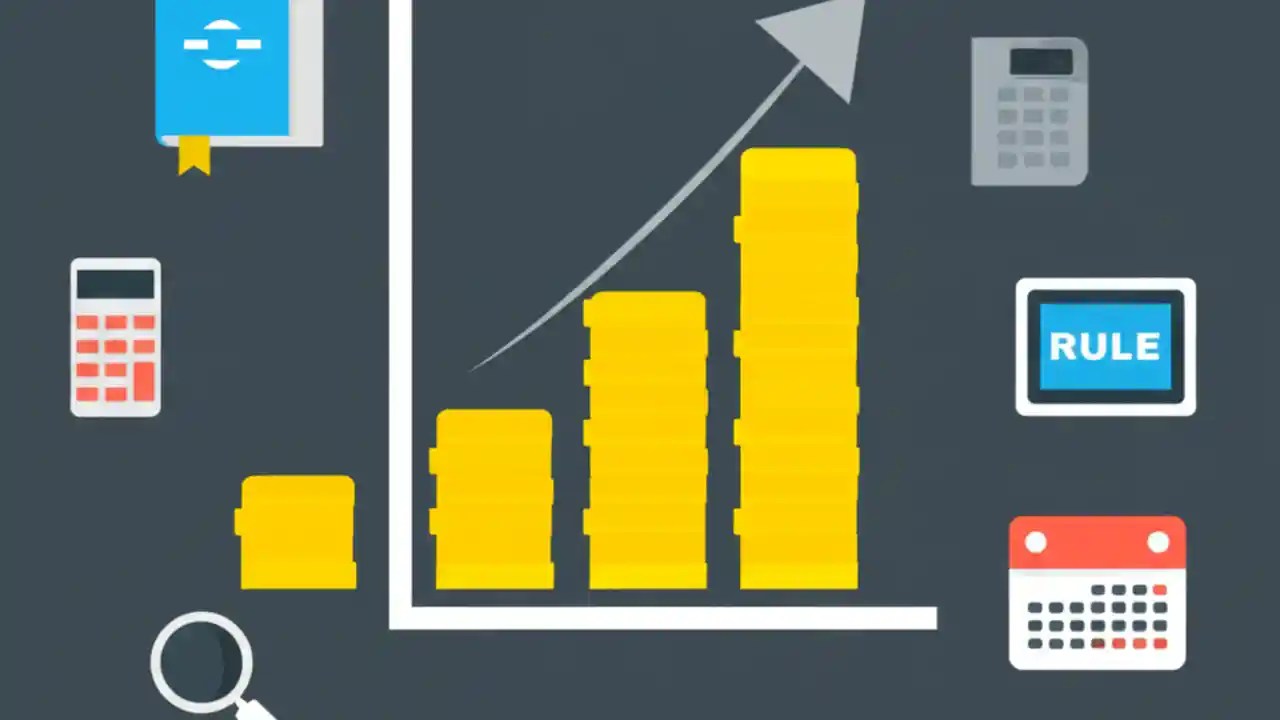 RULE