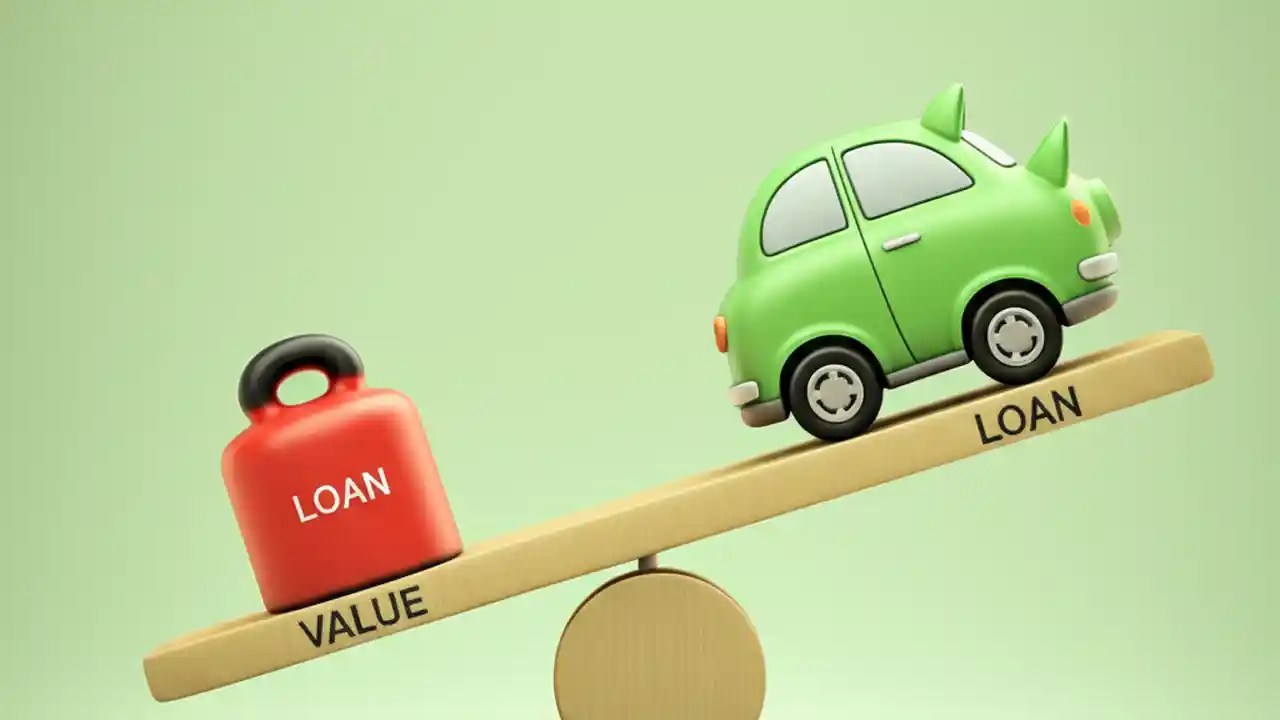 LOAN
VALUE
LOAN