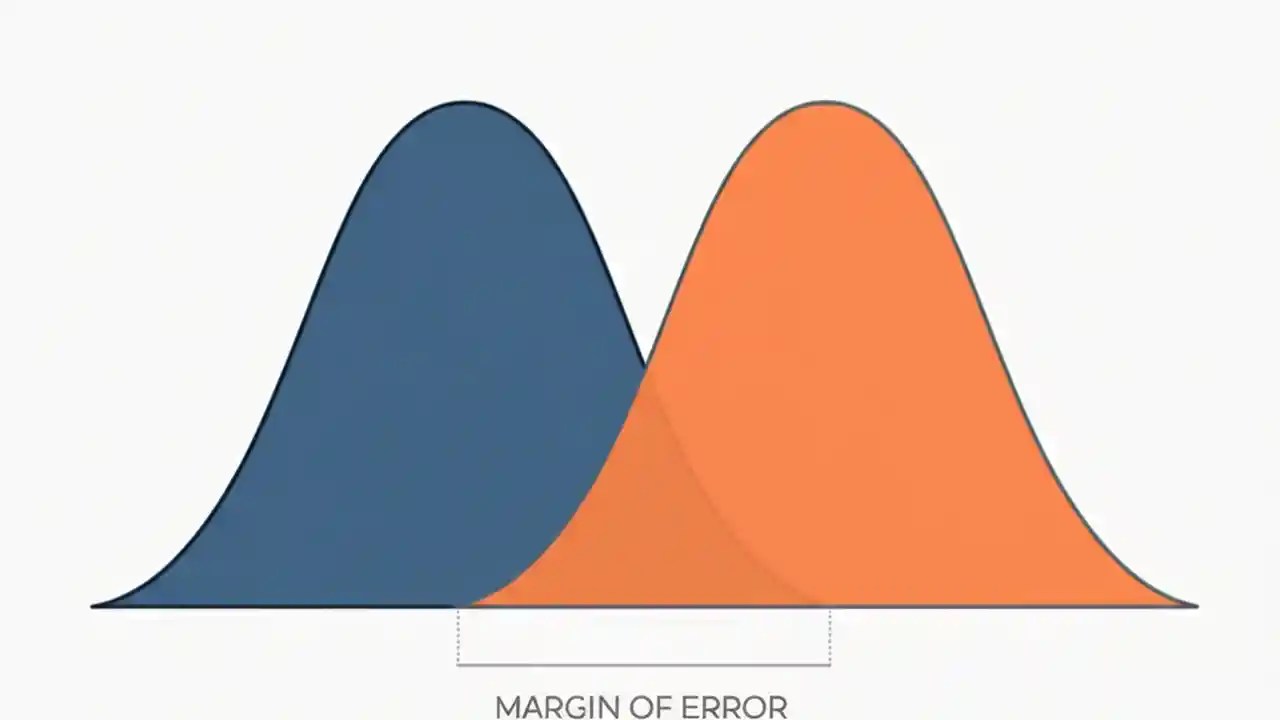 MARGIN OF ERROR