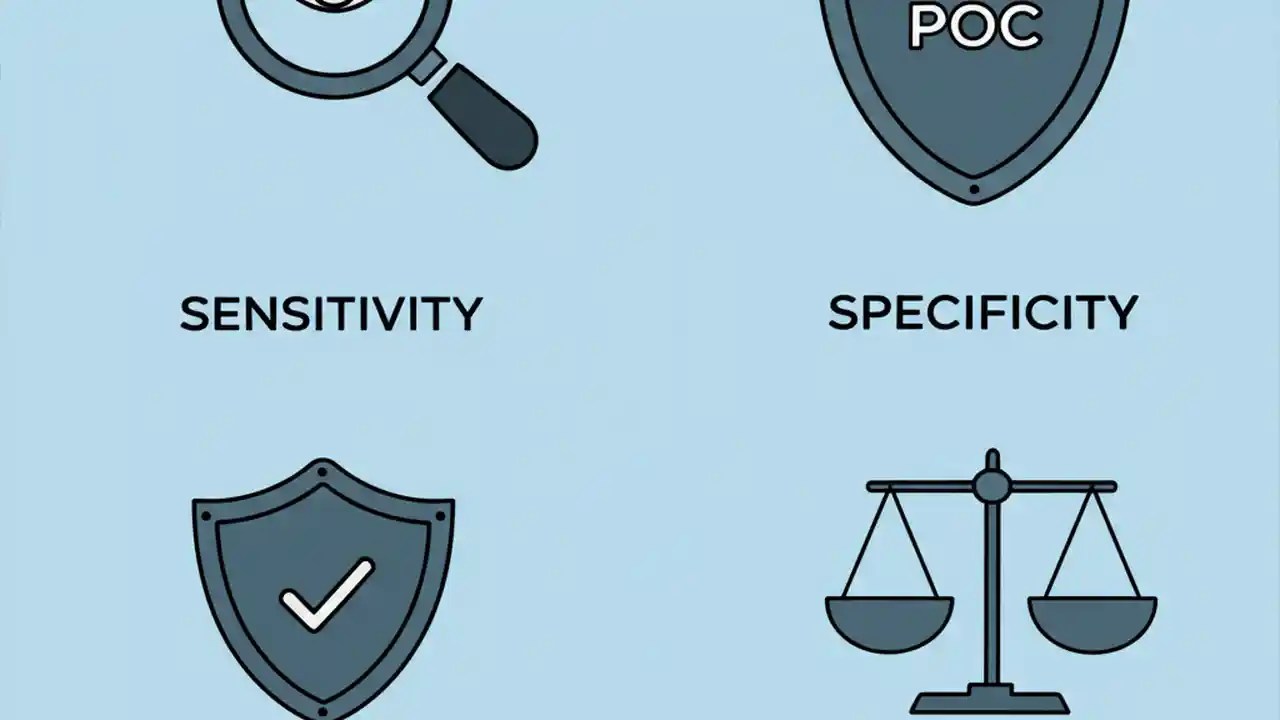 POC

SENSITIVITY

SPECIFICITY