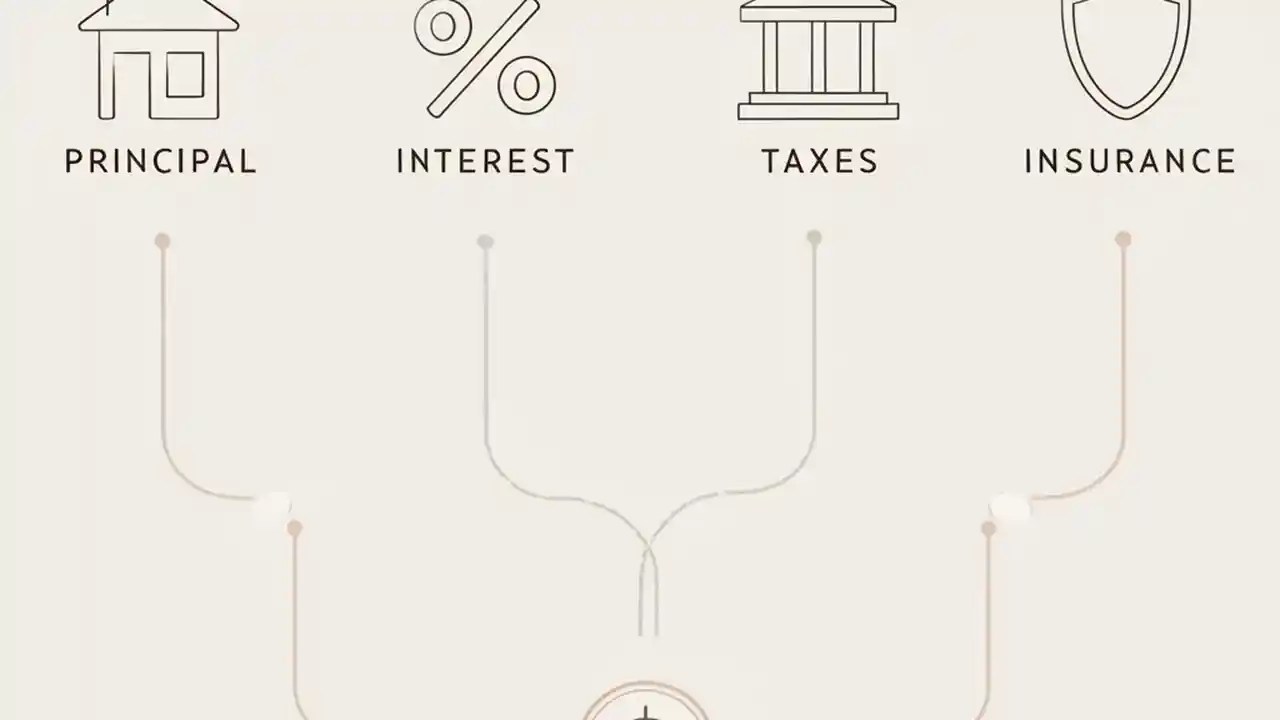 PRINCIPAL

INTEREST

TAXES

INSURANCE