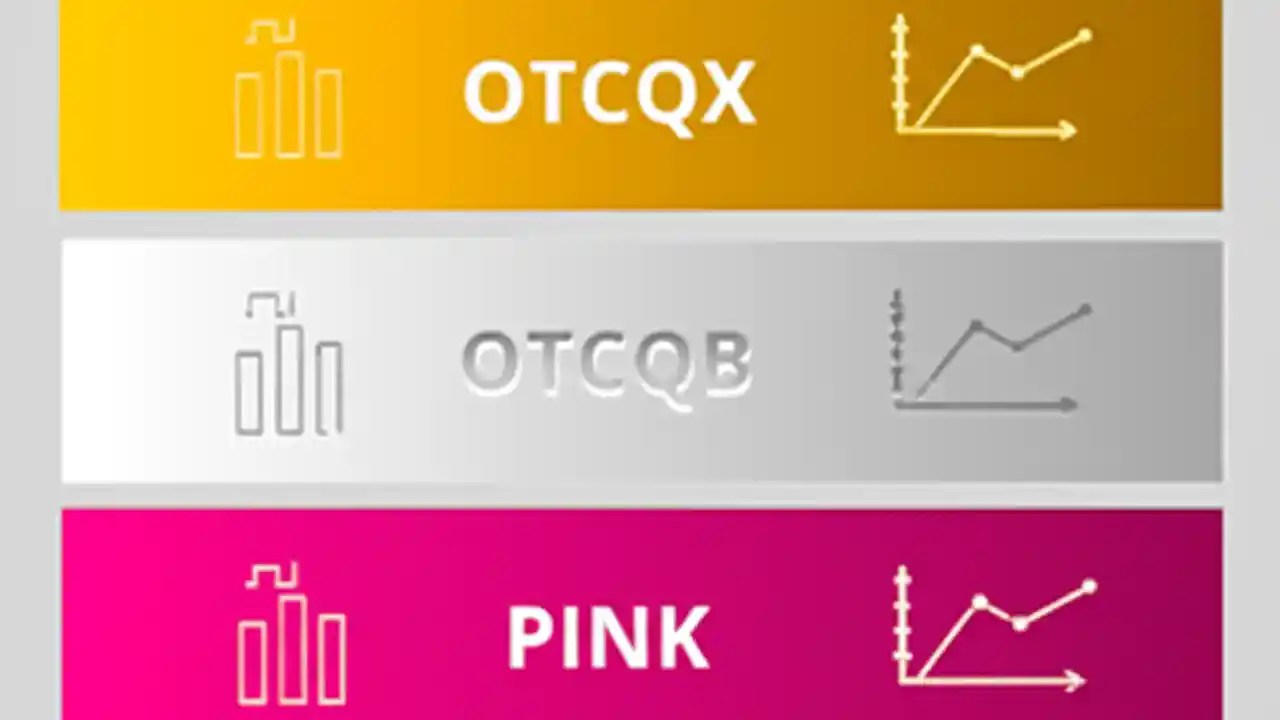 OTCQX

OTCQB

PINK