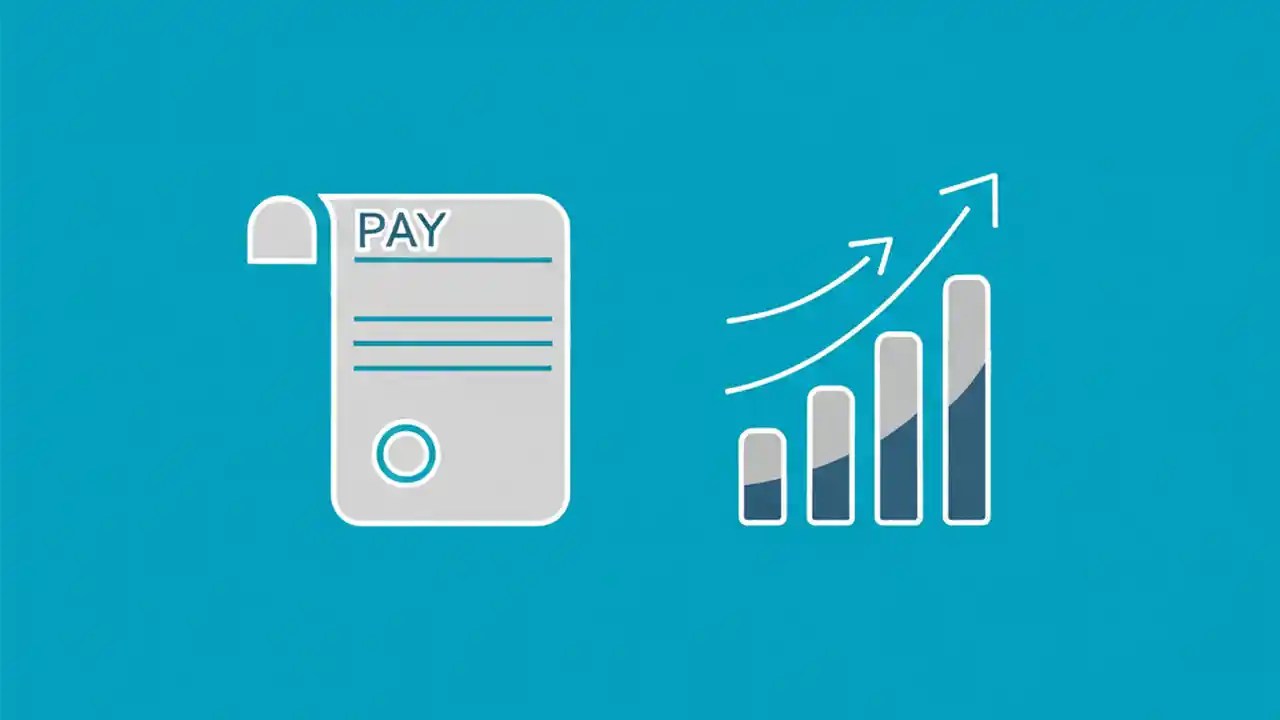 PAY