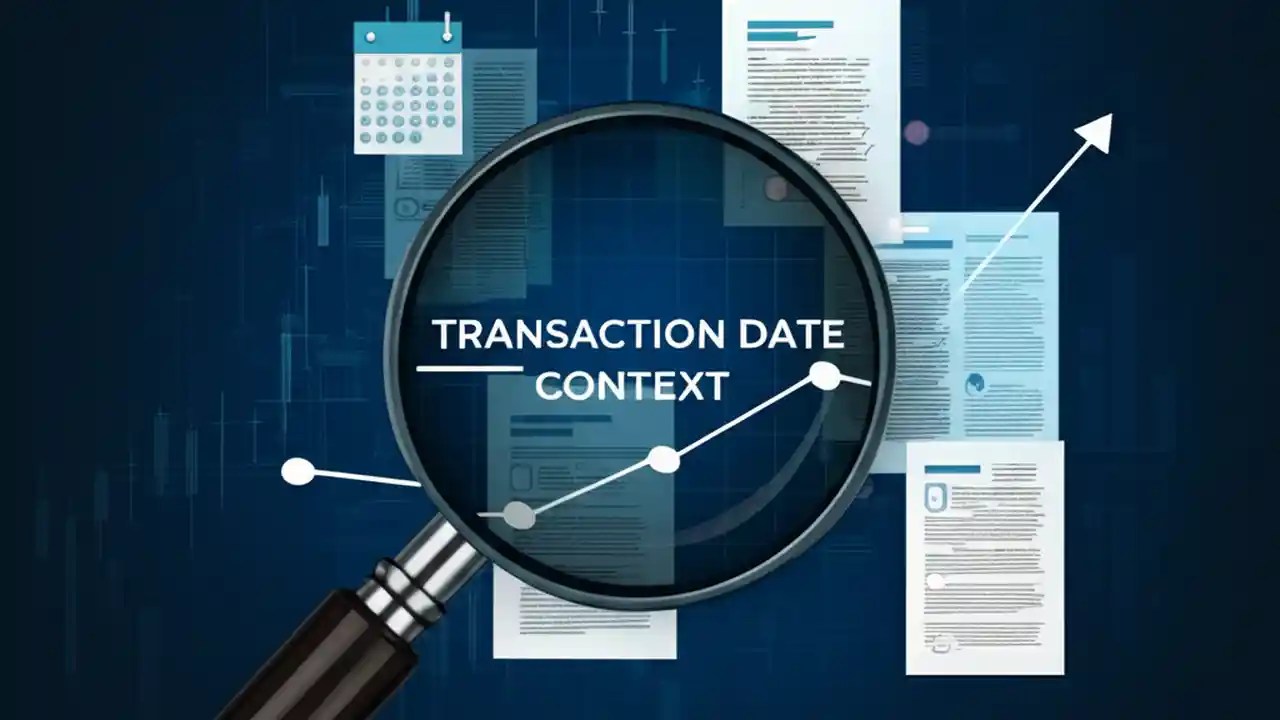 TRANSACTION DATE CONTEXT