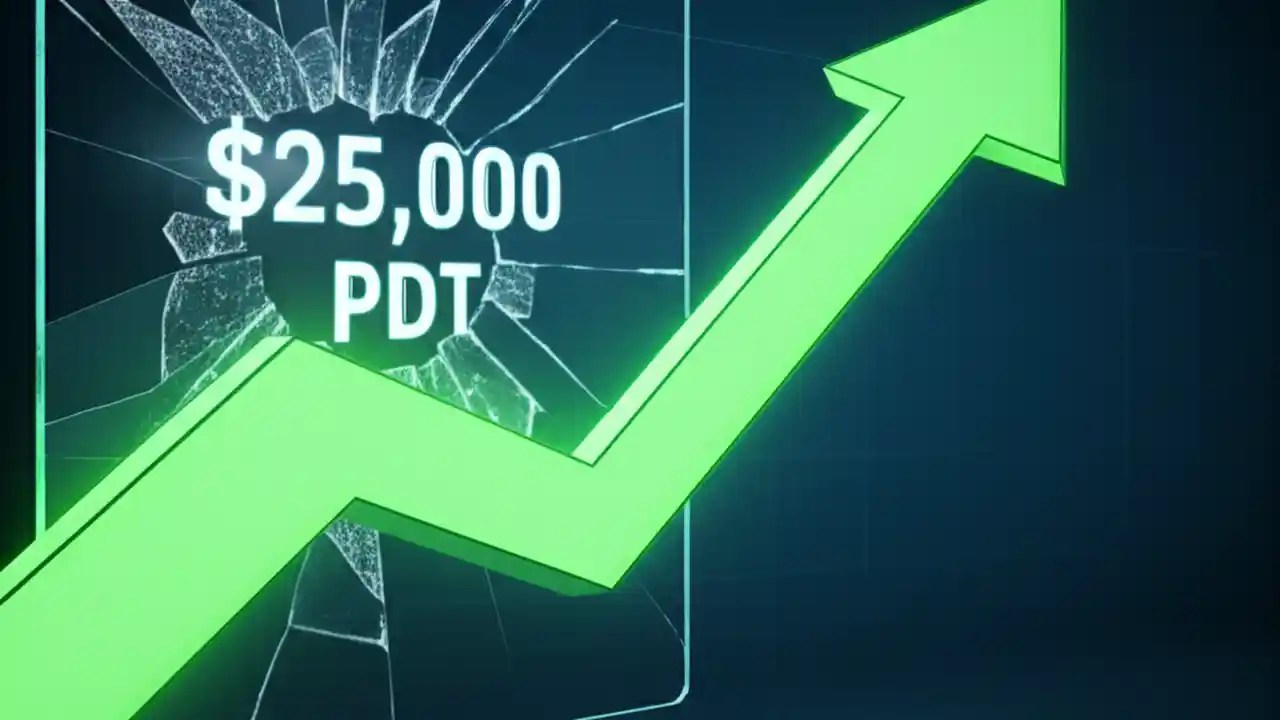 $25,000
PDT