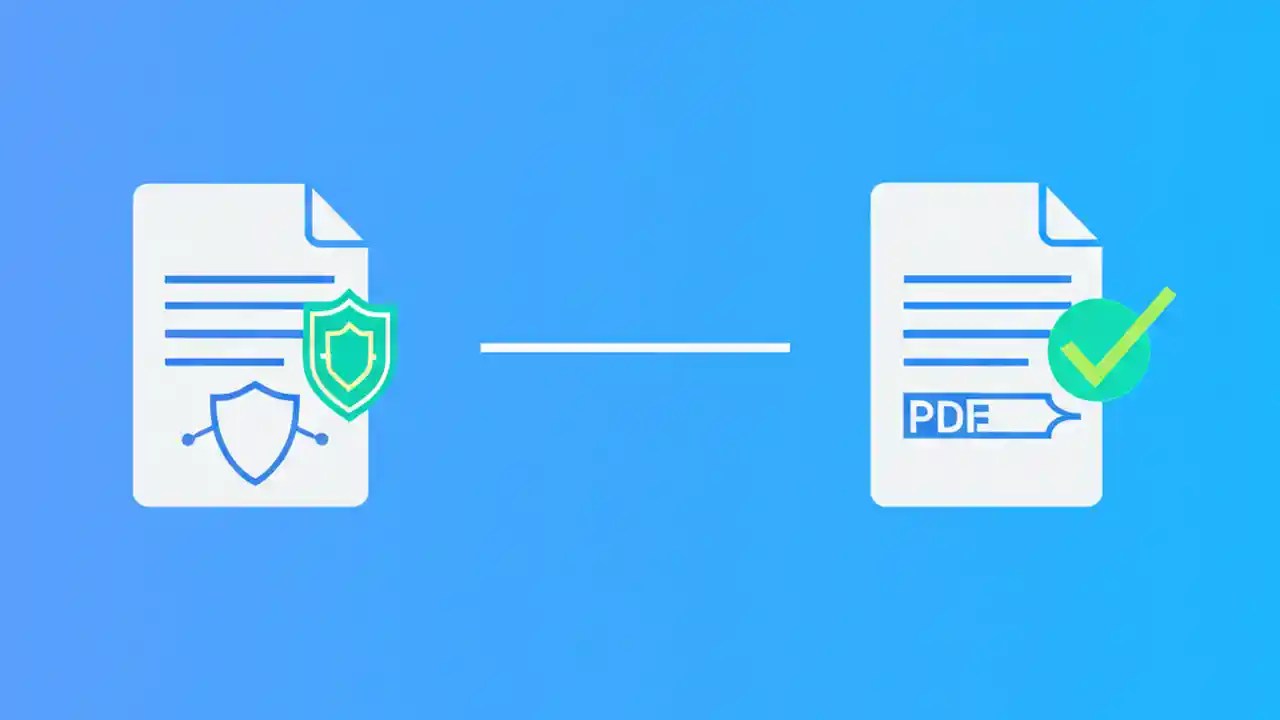 PDF