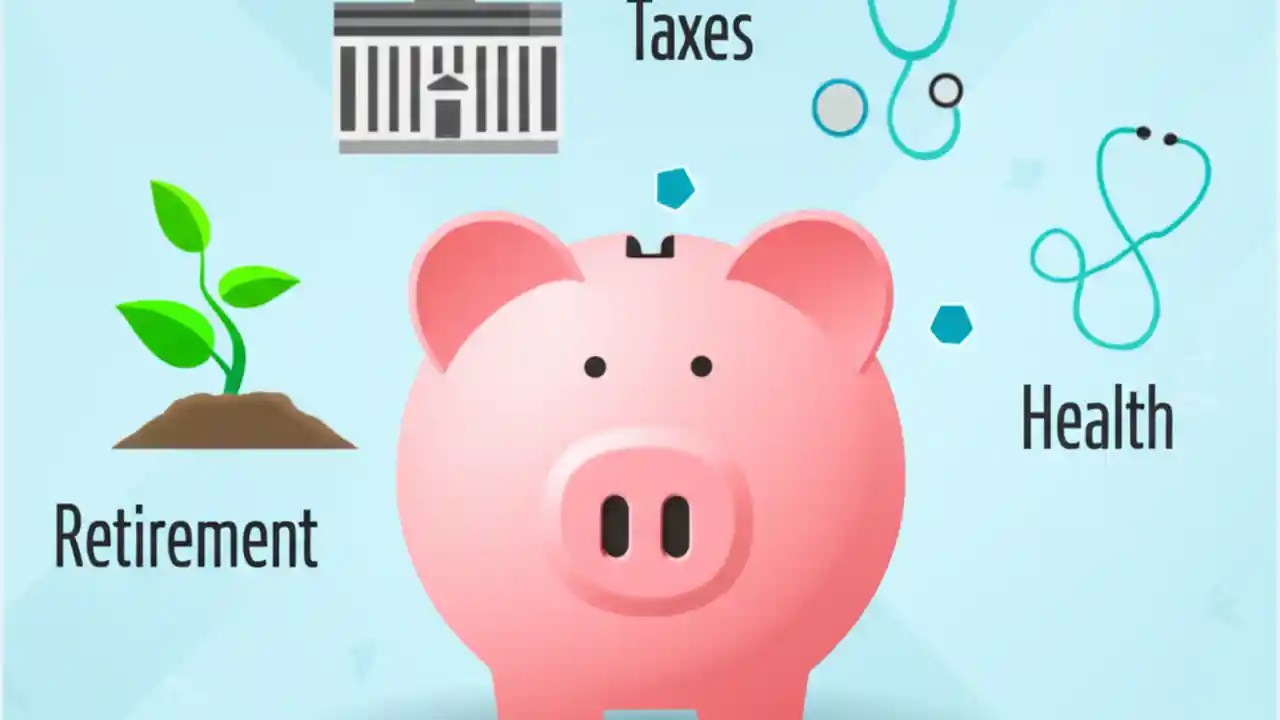 Taxes

Health

Retirement