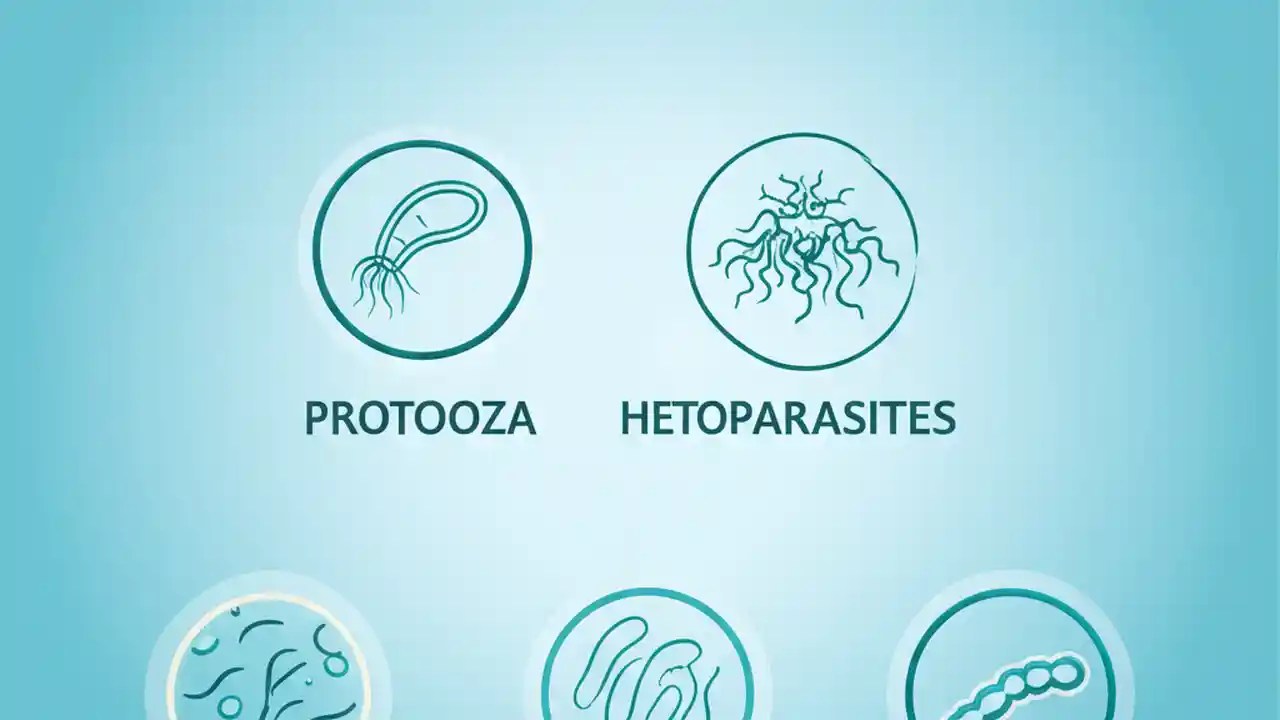 PROTOOZA

HETOPARASITES