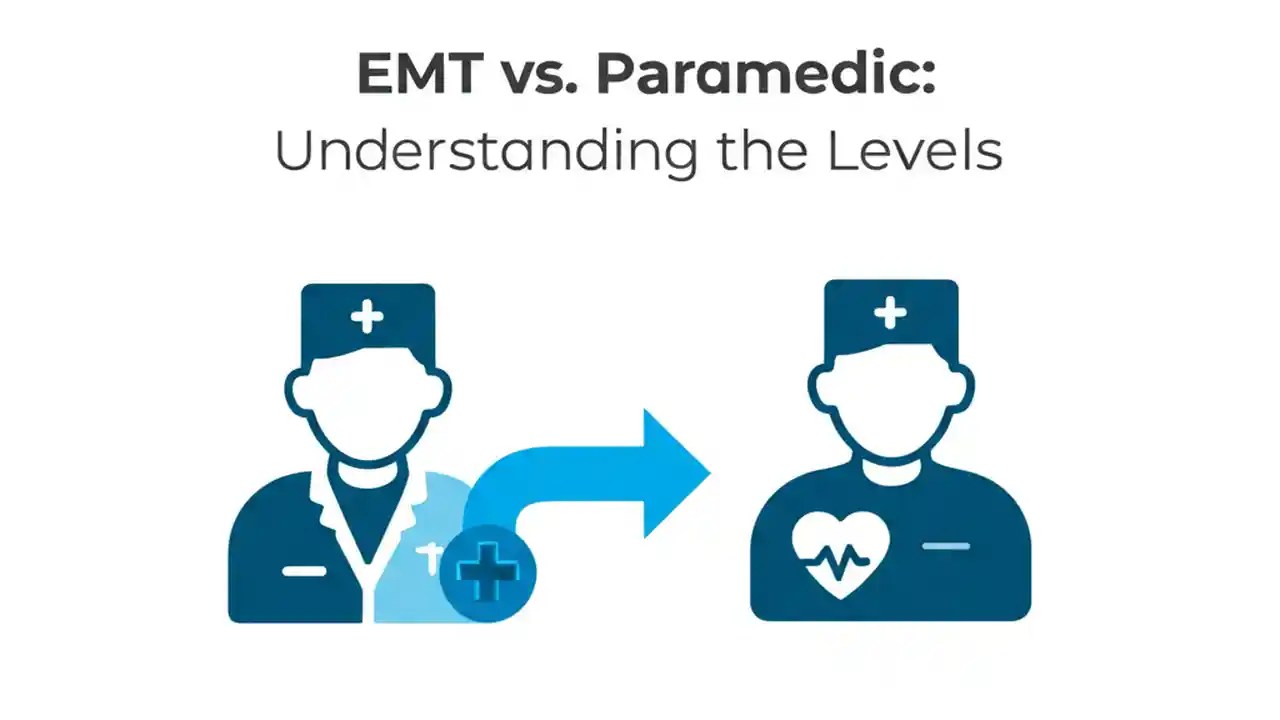 EMT vs. Paramedic:
Understanding the Levels