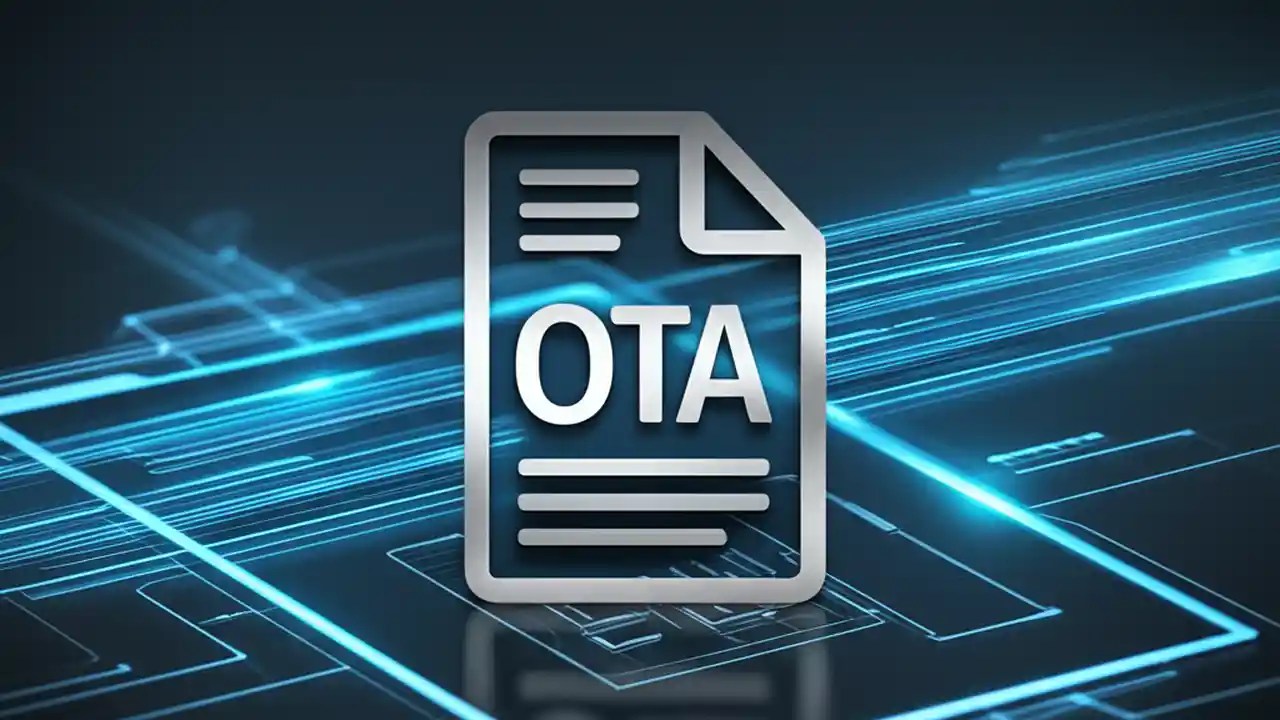 OTA