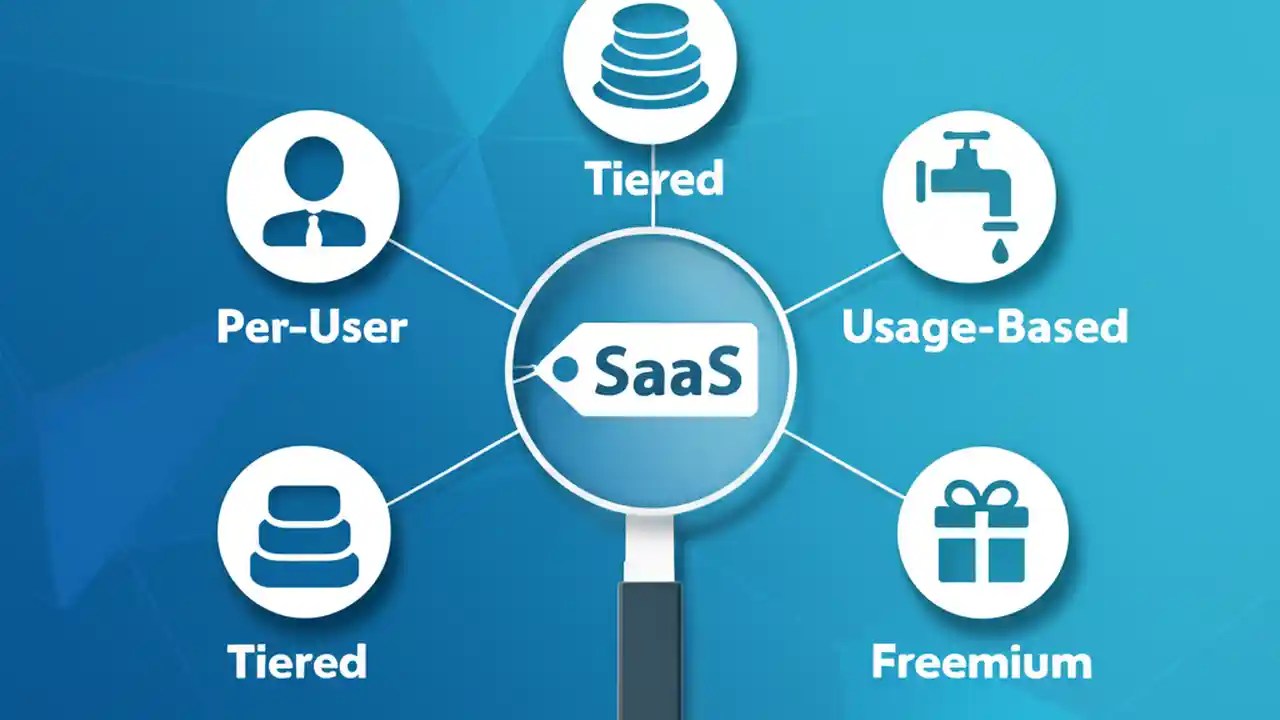 Tiered

Per-User

Usage-Based

SaaS

Tiered

Freemium