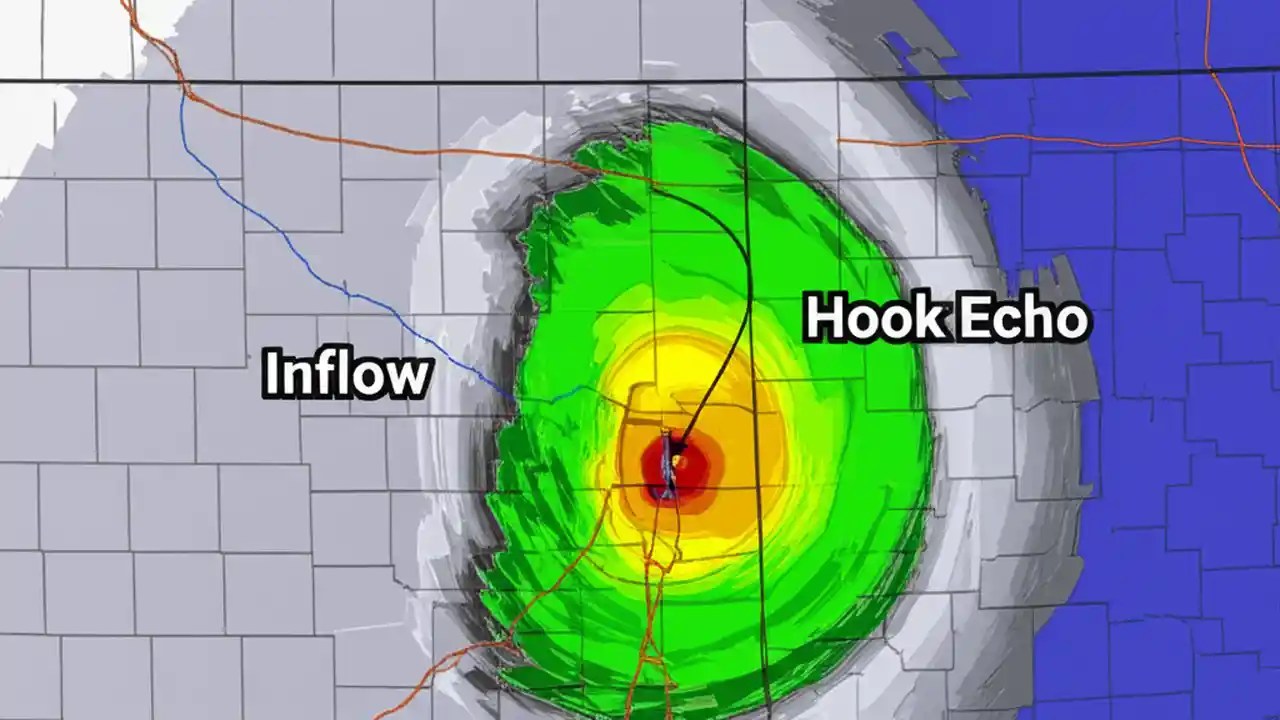 Inflow

Hook Echo