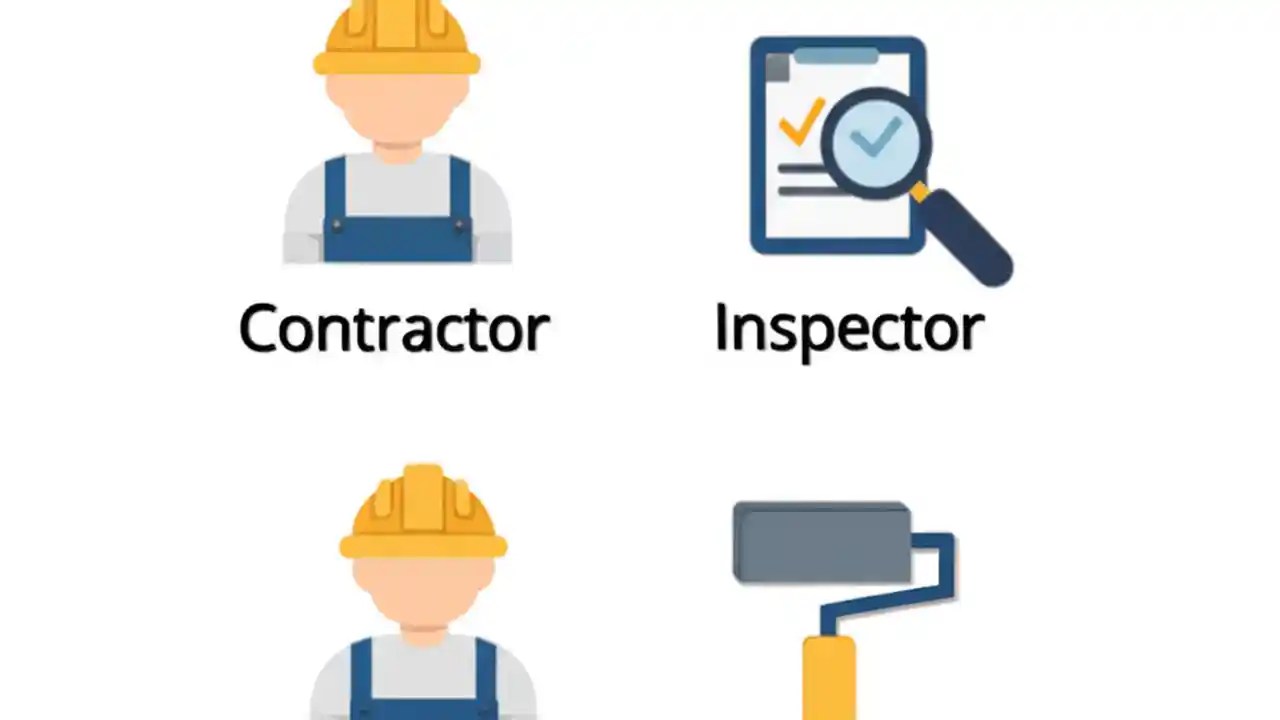 Contractor

Inspector