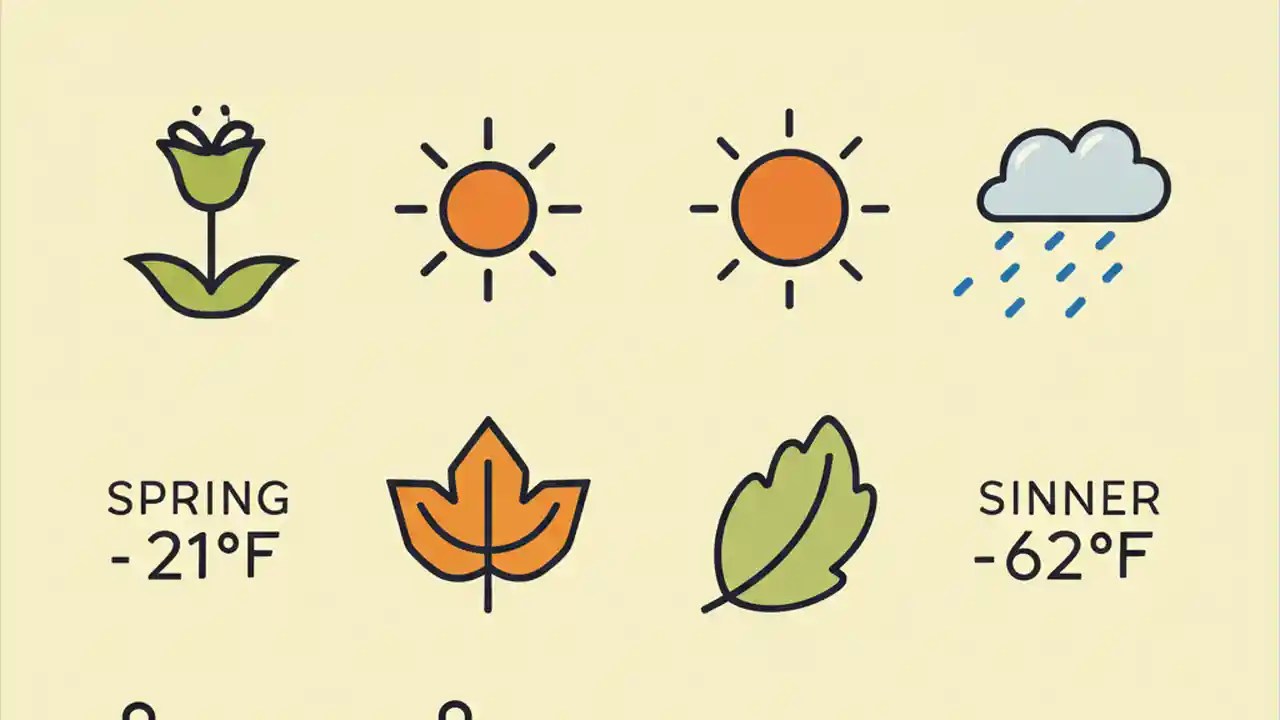 SPRING
- 21°F

SINNER
-62°F