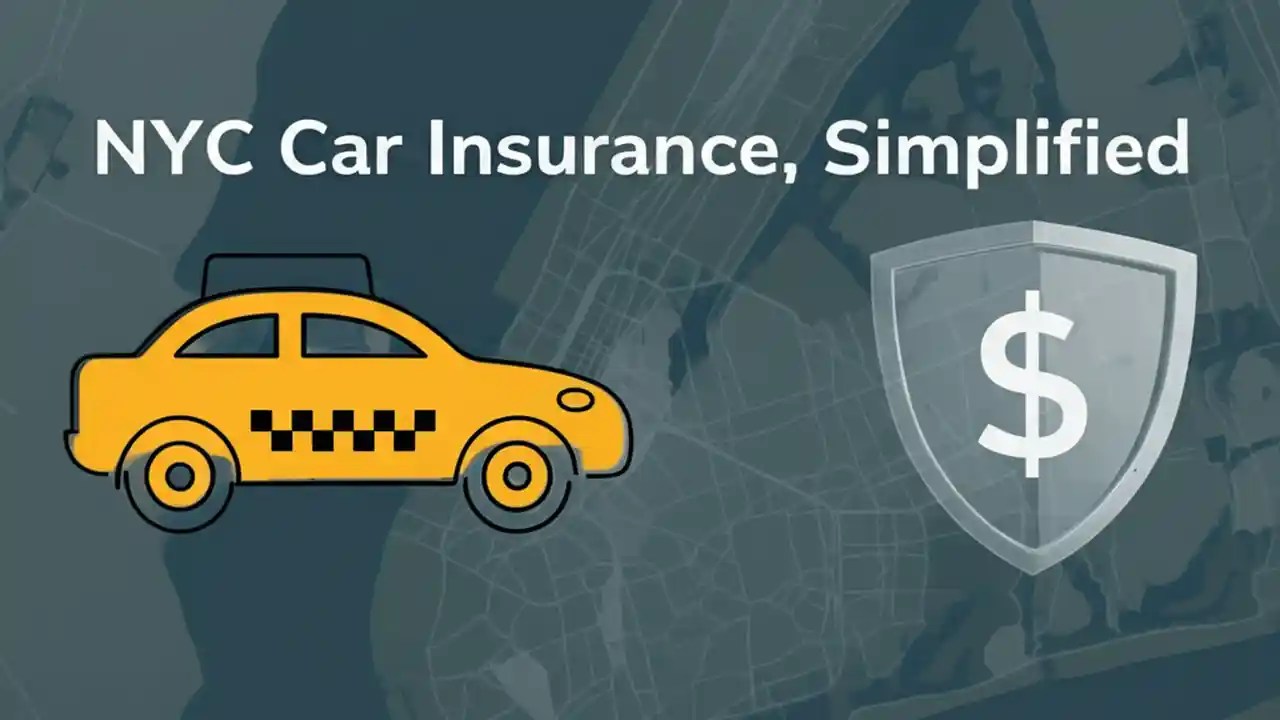 NYC Car Insurance, Simplified

$