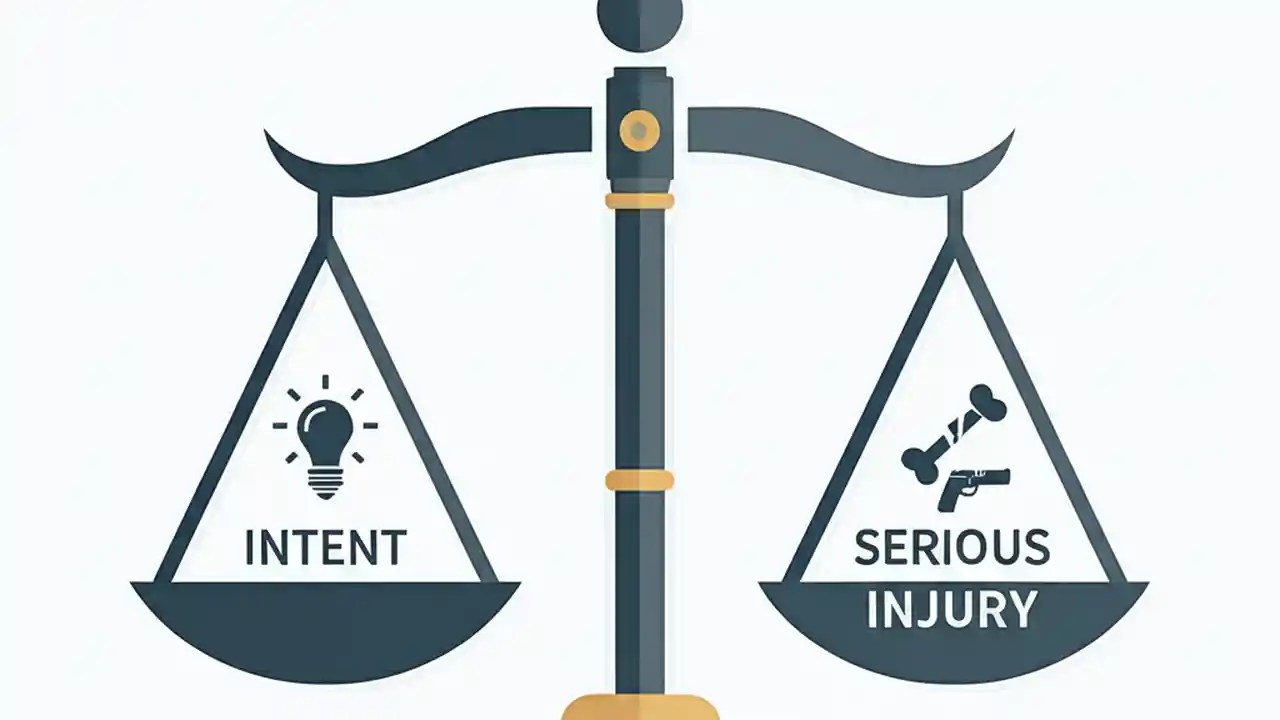 INTENT

SERIOUS
INJURY