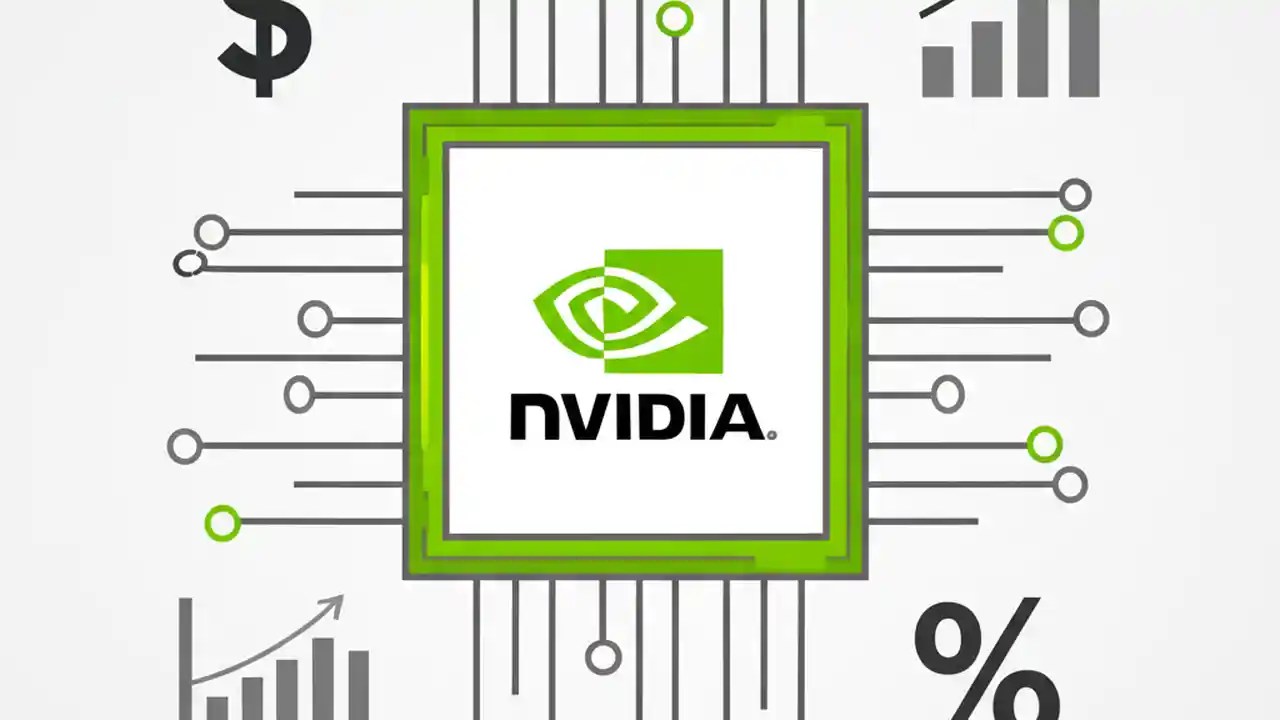 $

NVIDIA.

%