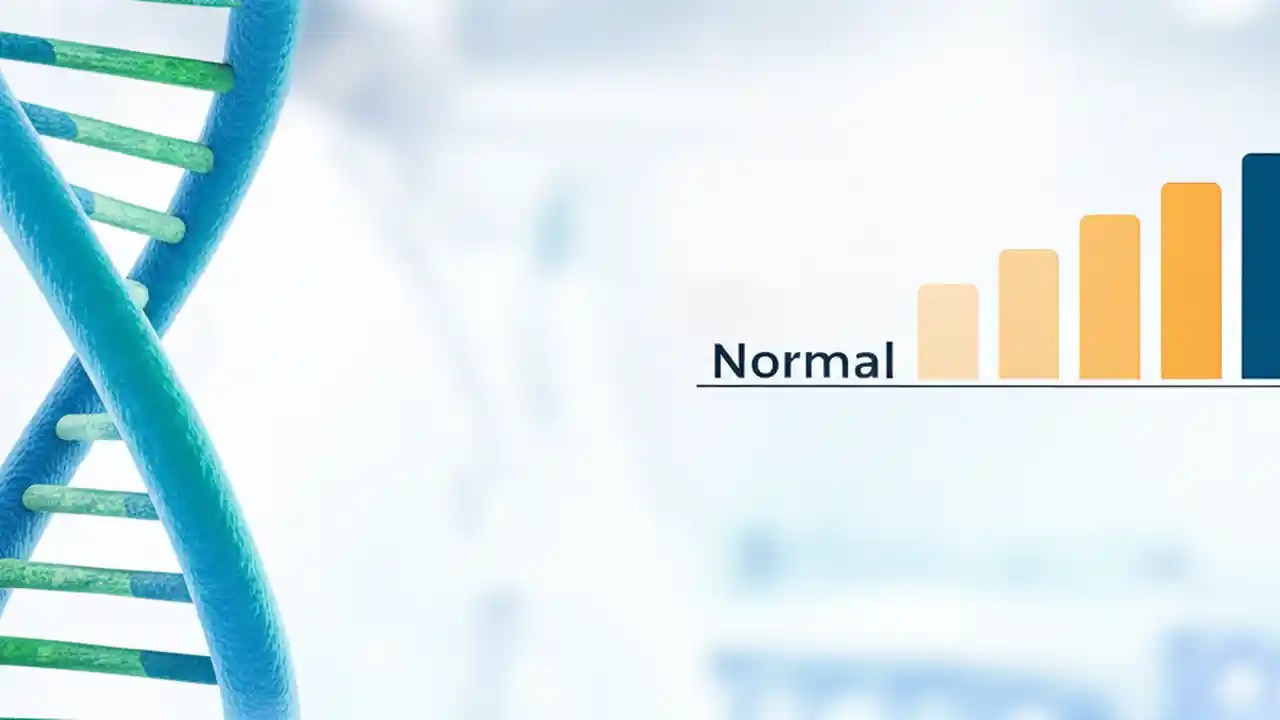 Normal