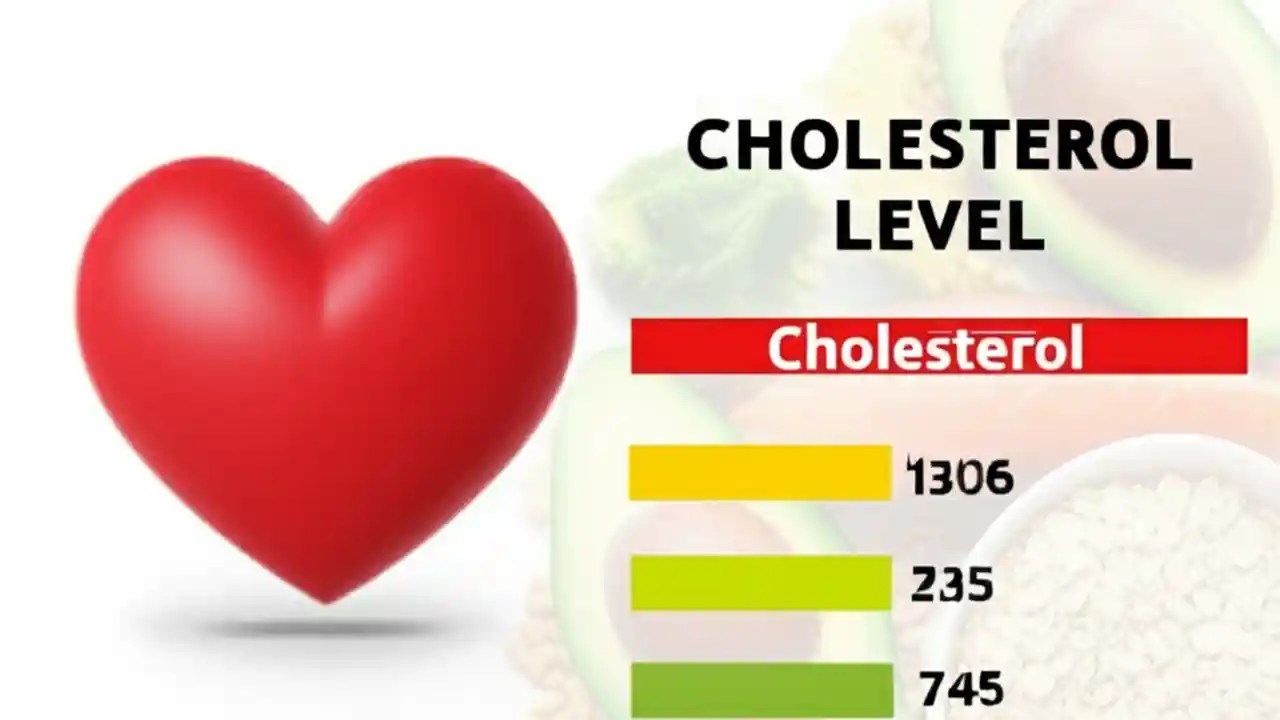 CHOLESTEROL LEVEL

Cholesterol

1306

235

745