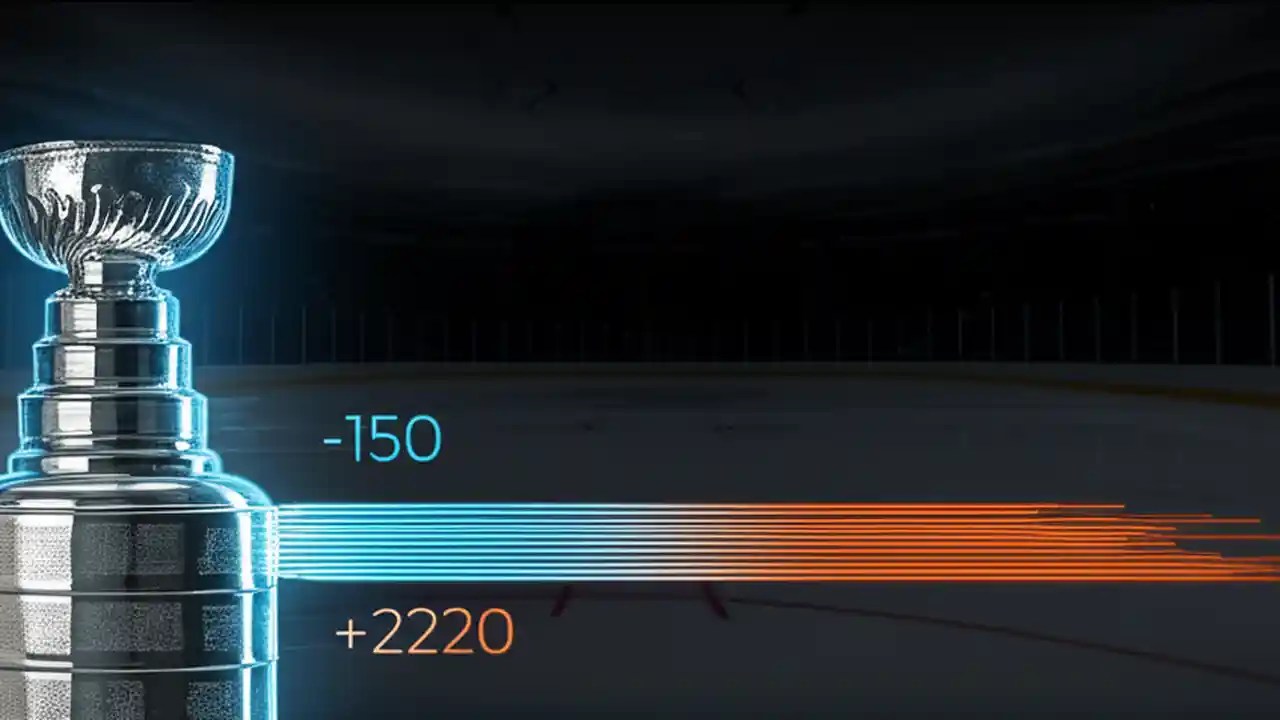 -150

+2220