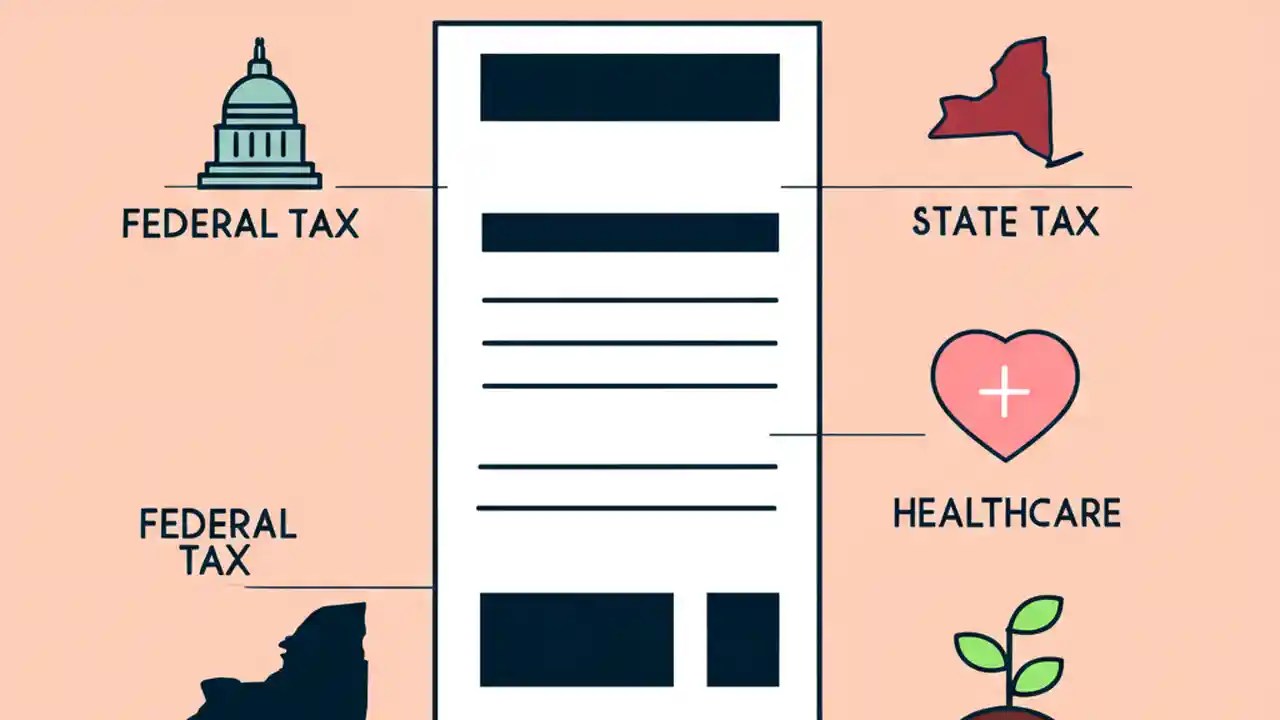 FEDERAL TAX

STATE TAX

HEALTHCARE

FEDERAL TAX