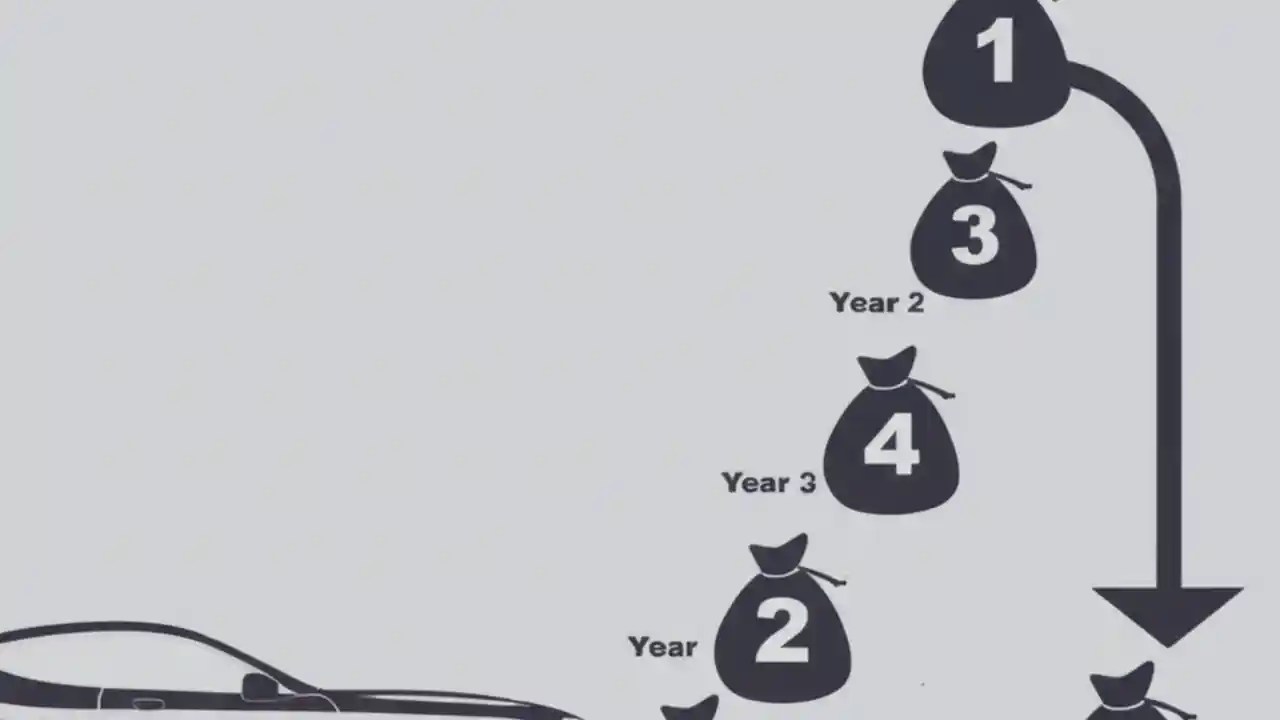 1

3

Year 2

4

Year 3

2

Year