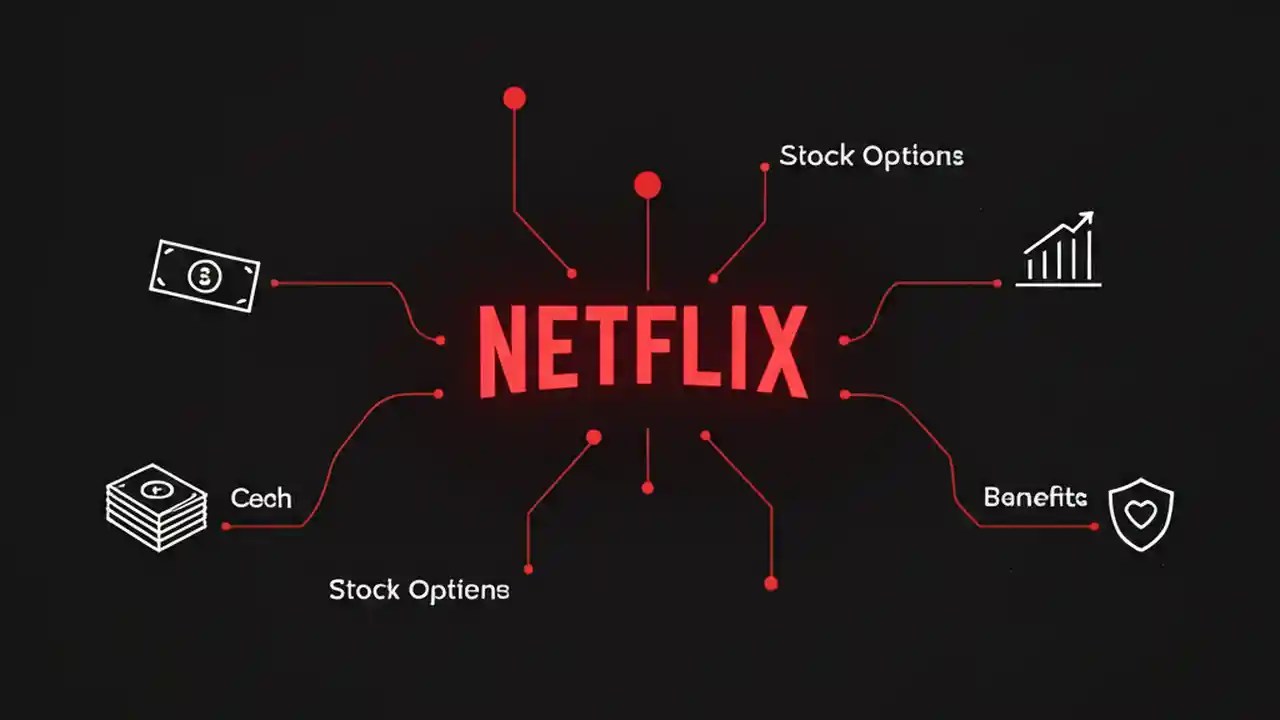 Stock Options

NETFLIX

Cech

Benefits

Stock Optiens