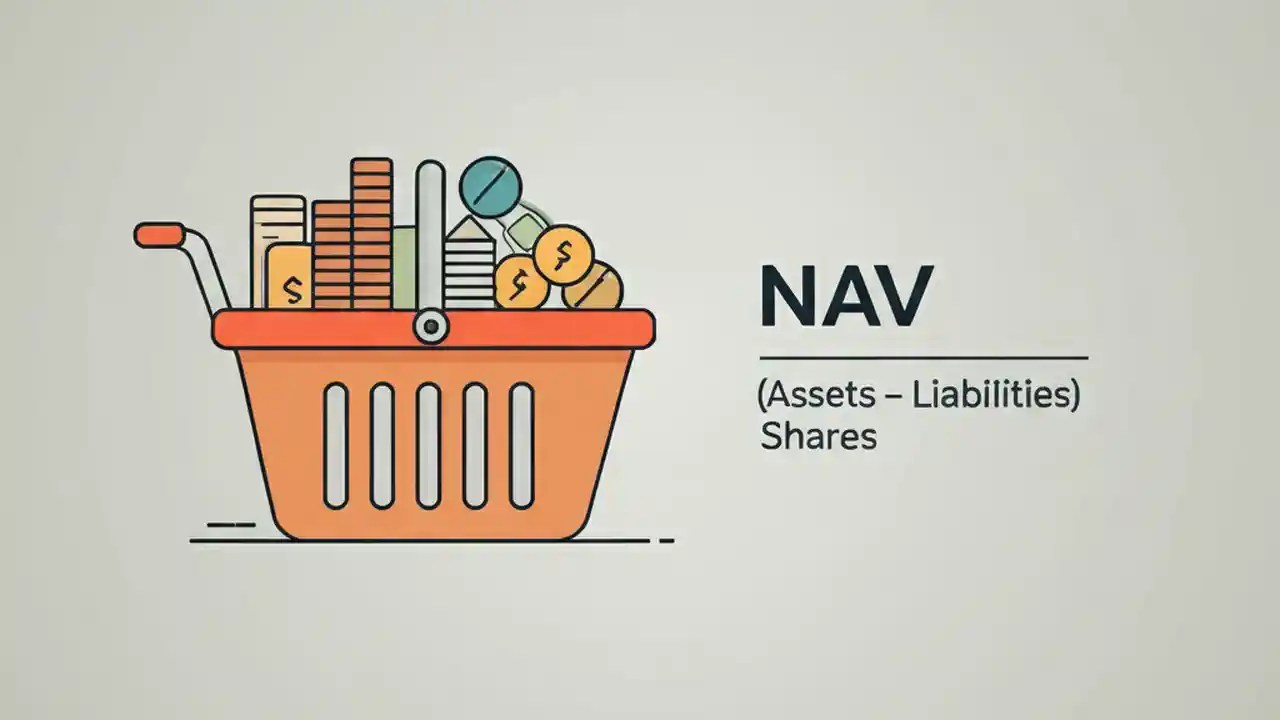 $ $ $

NAV

(Assets – Liabilities)
Shares