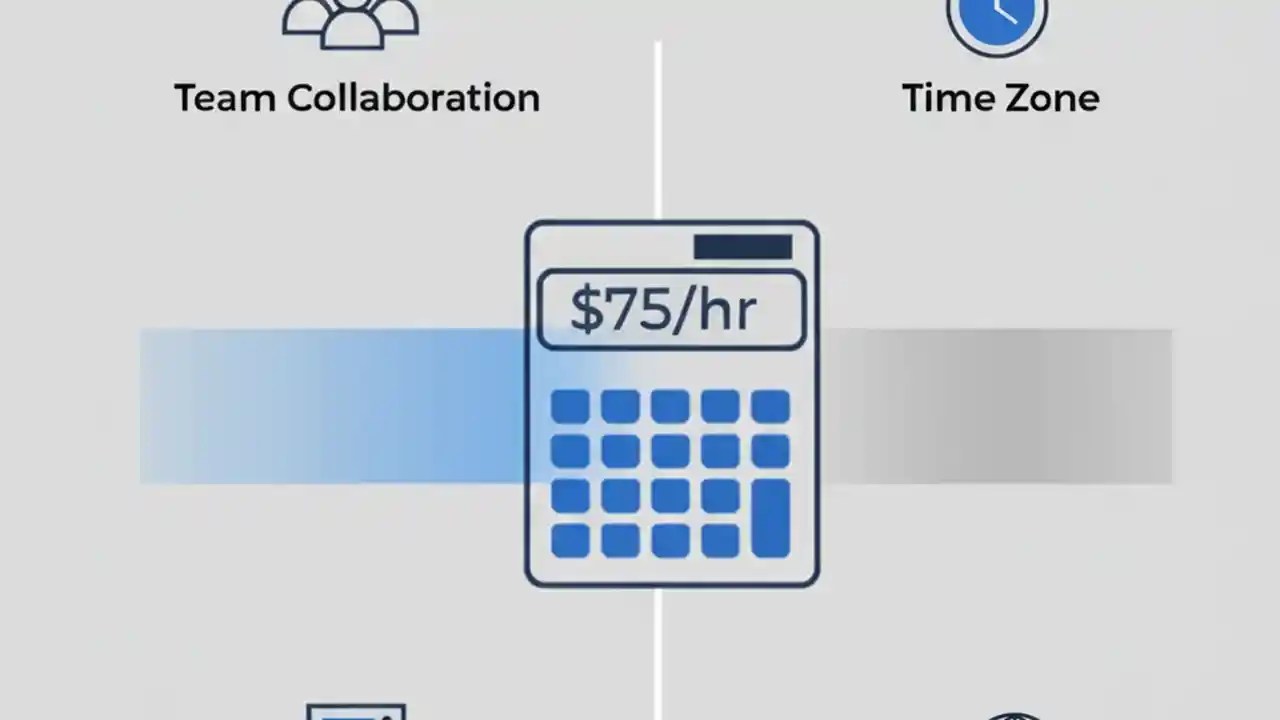 Team Collaboration

Time Zone

$75/hr