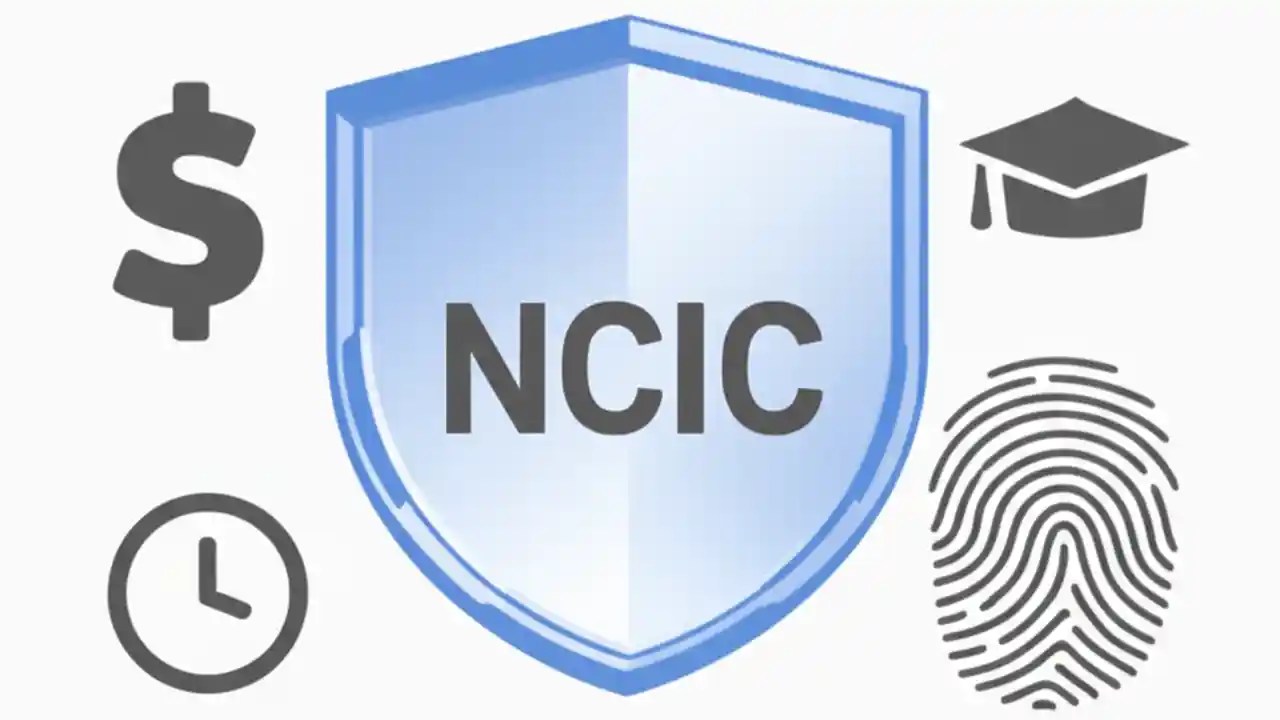 $

NCIC