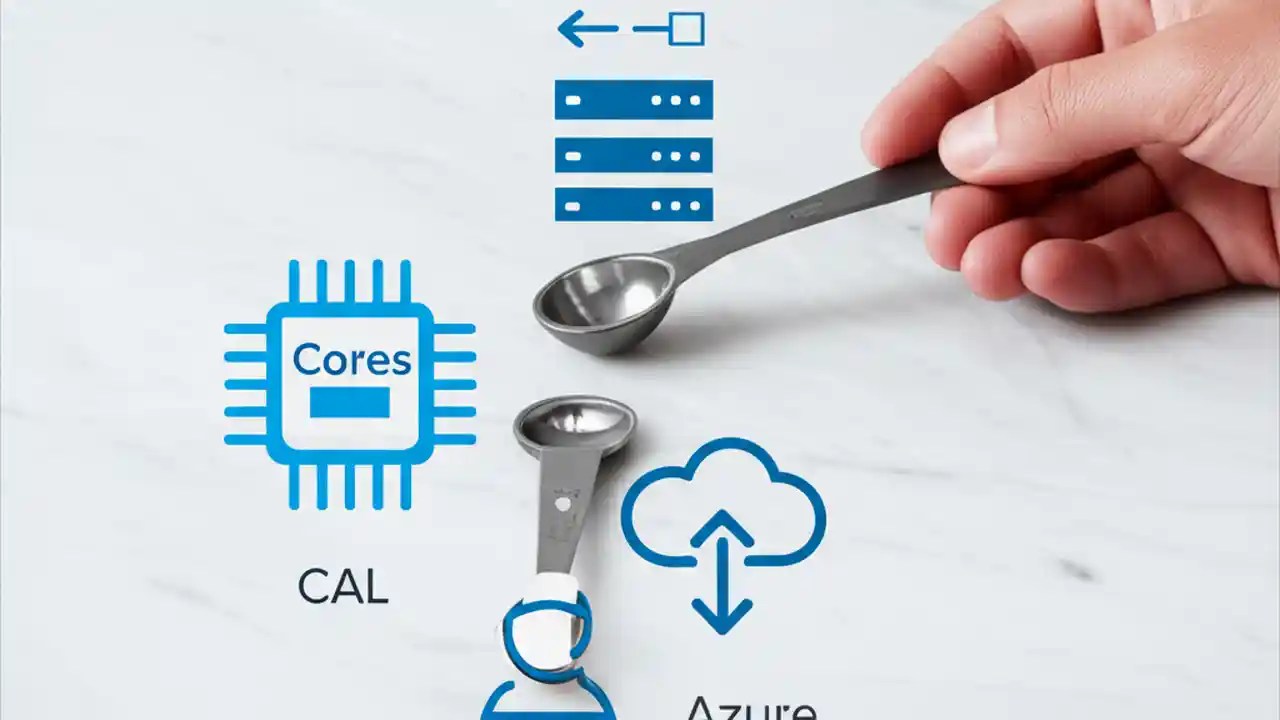 Cores

CAL

Azure