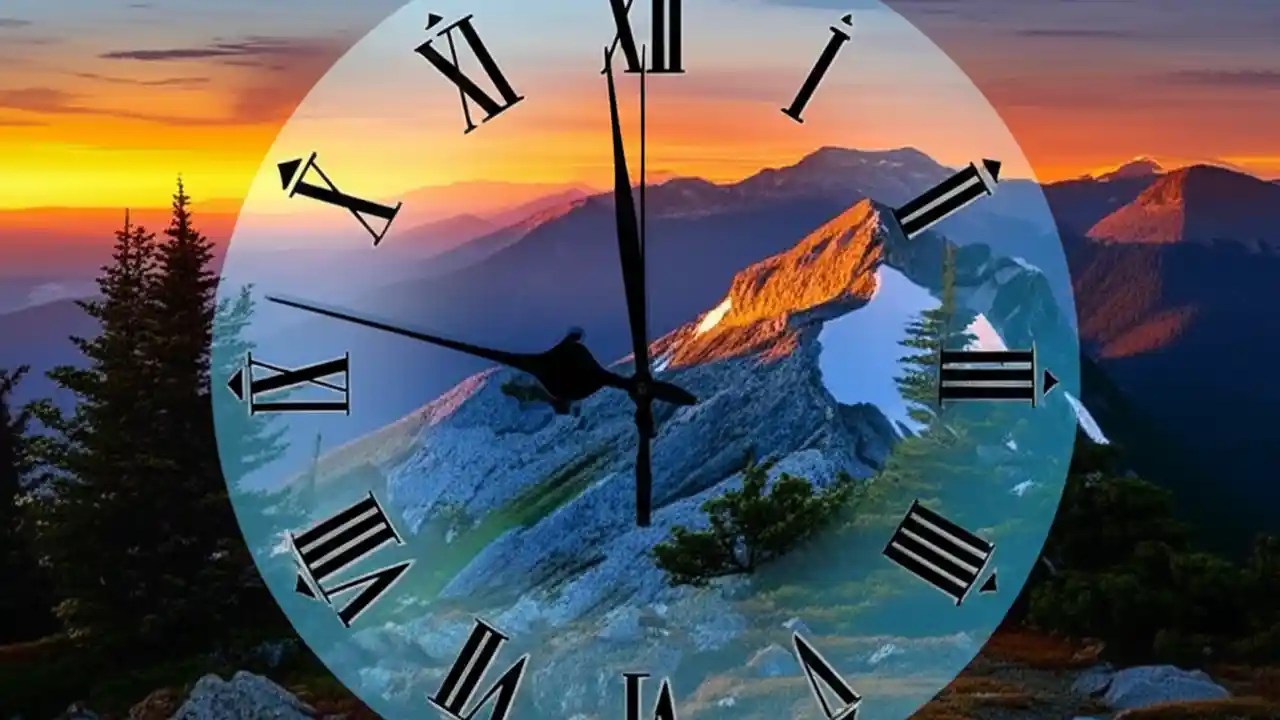 XII I II III IIII V VI VII VIII IX X XI