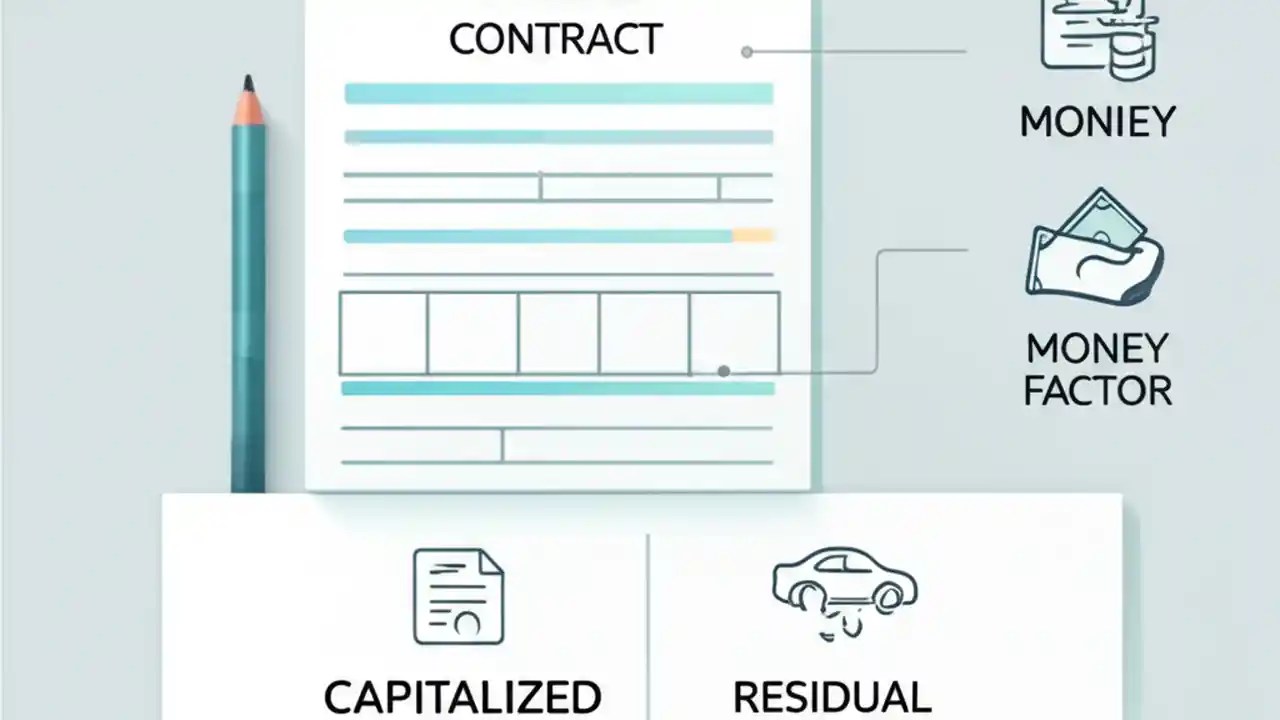 CONTRACT

MONIEY

MONEY FACTOR

CAPITALIZED

RESIDUAL