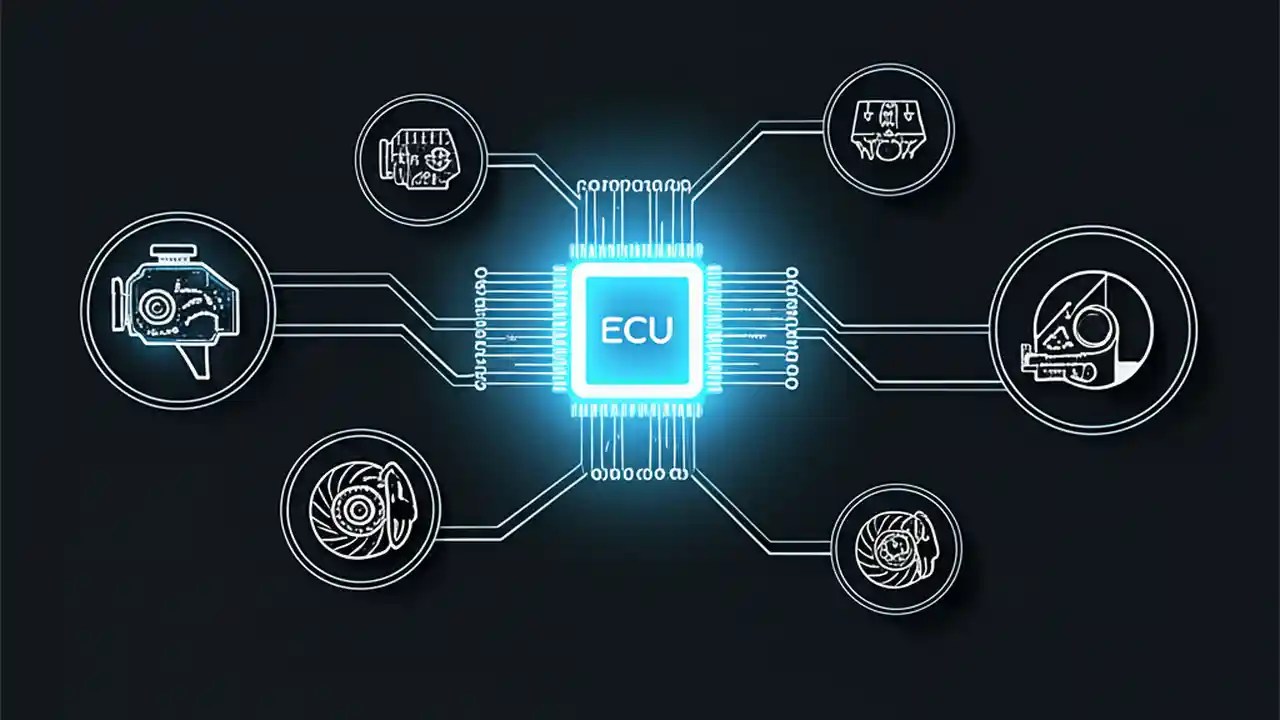 ECU