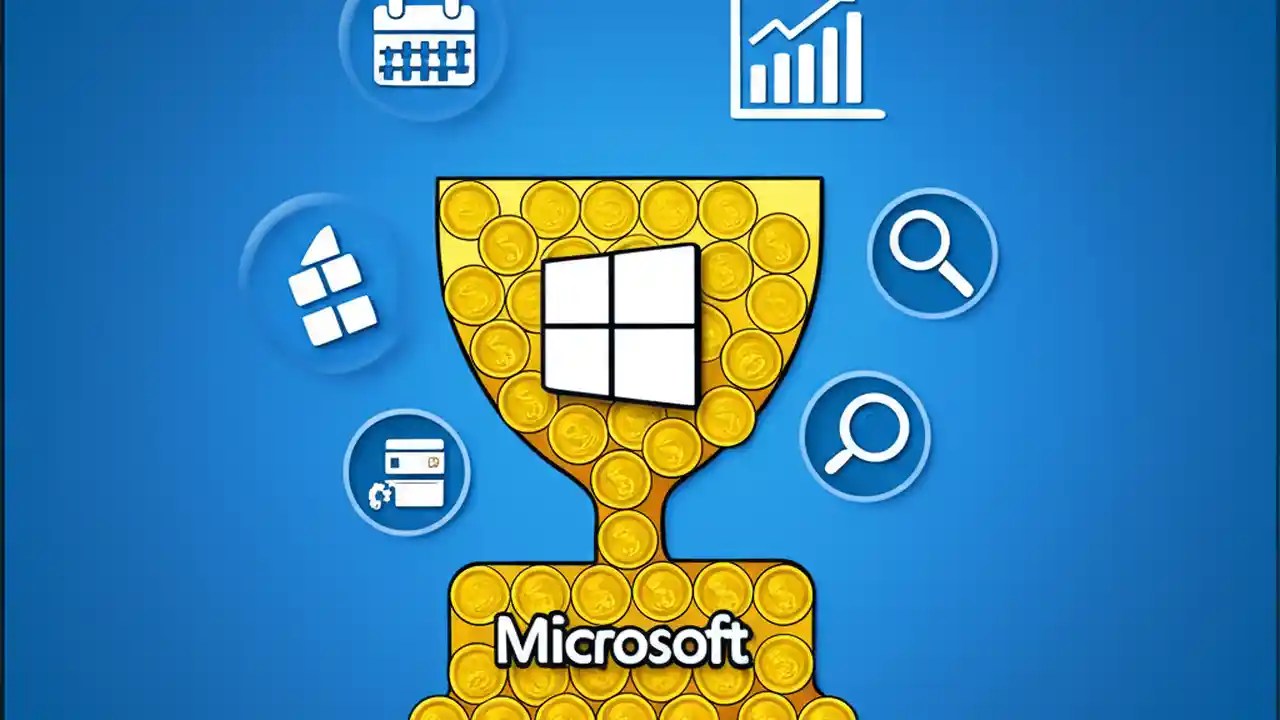 Microsoft