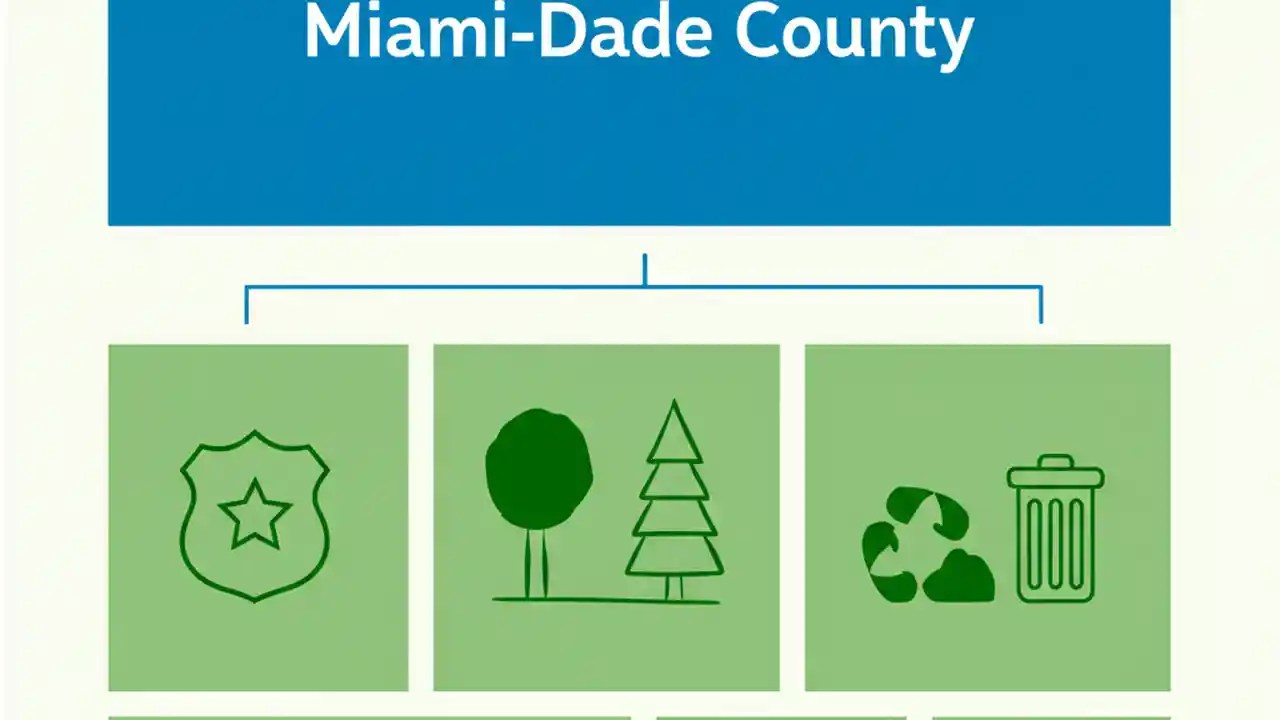 Miami-Dade County