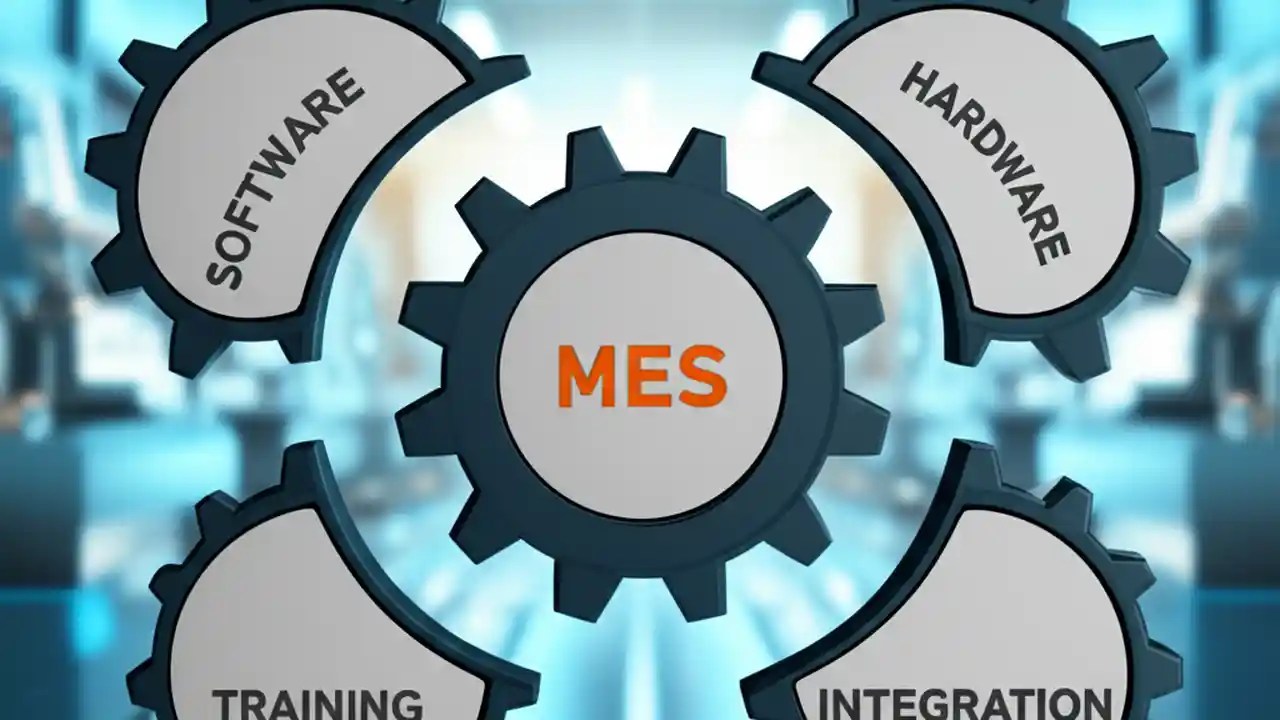 SOFTWARE

HARDWARE

MES

TRAINING

INTEGRATION