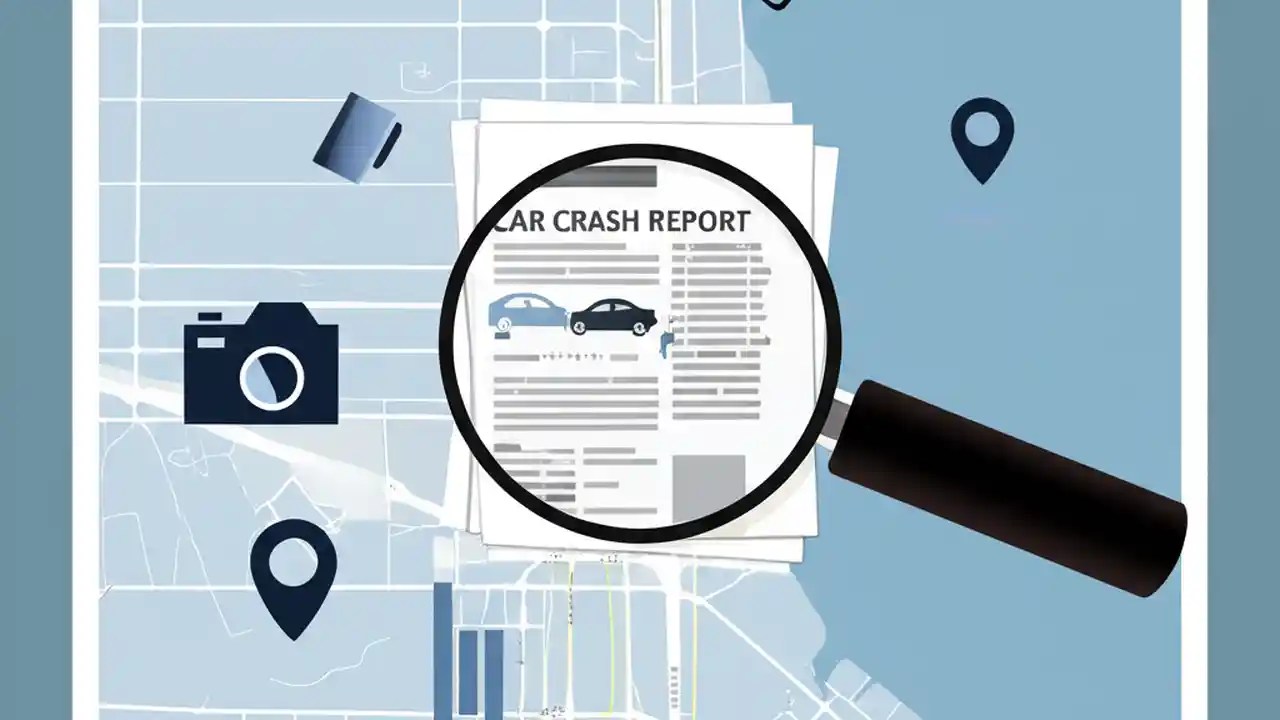 CAR CRASH REPORT